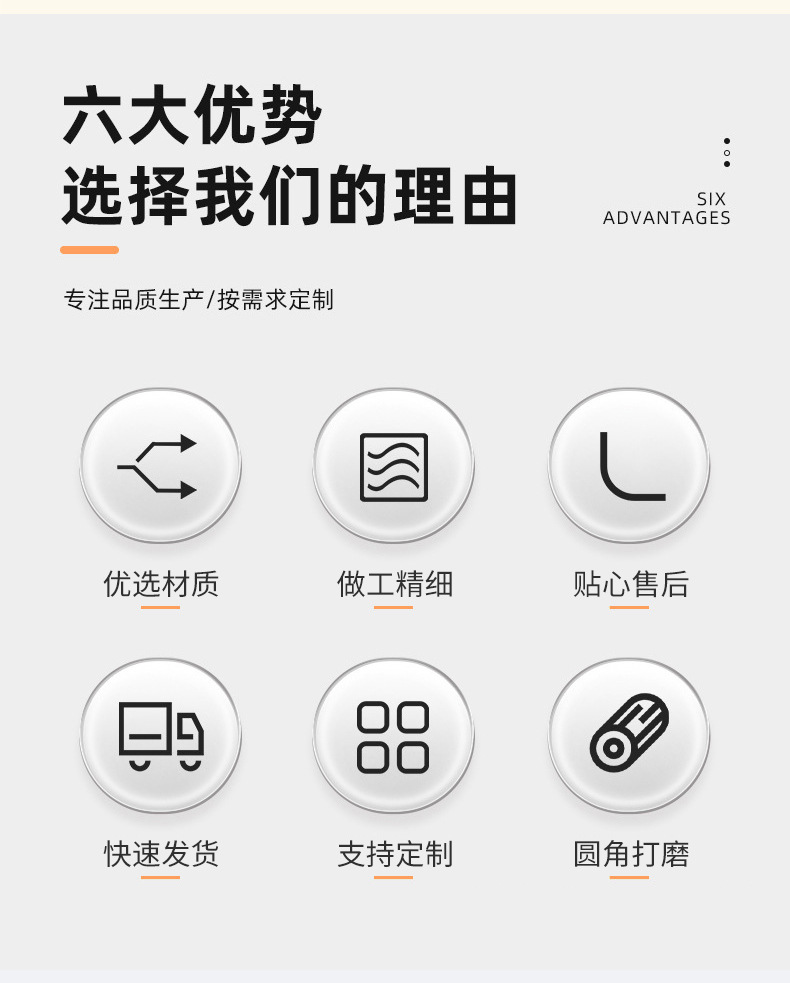 六大优势
选择我们的理由

SIX
ADVANTAGES

专注品质生产/按需求定制

优选材质

做工精细

贴心售后

快速发货

支持定制

圆角打磨