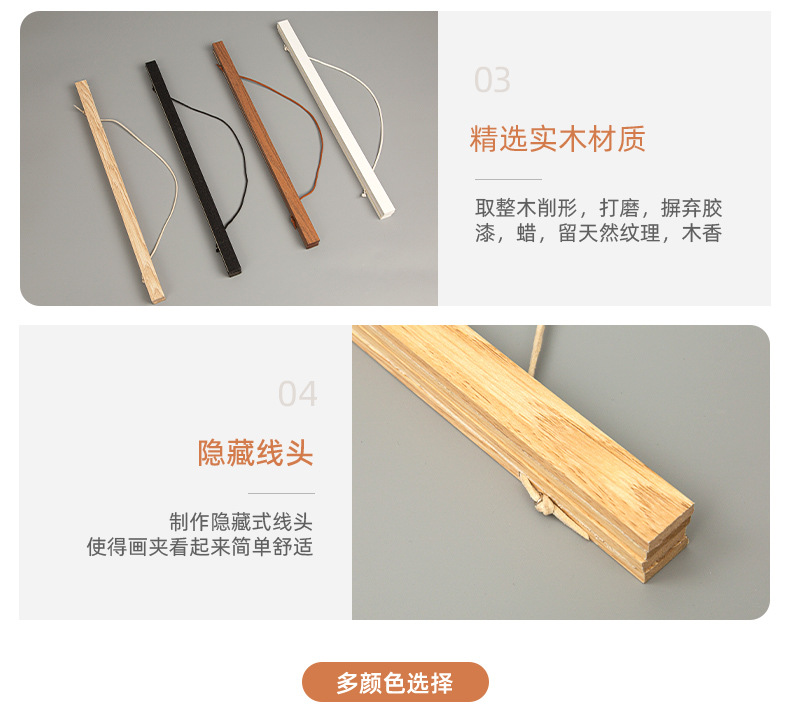 03

精选实木材质

取整木削形，打磨，摒弃胶漆，蜡，留天然纹理，木香

04

隐藏线头

制作隐藏式线头
使得画夹看起来简单舒适

多颜色选择