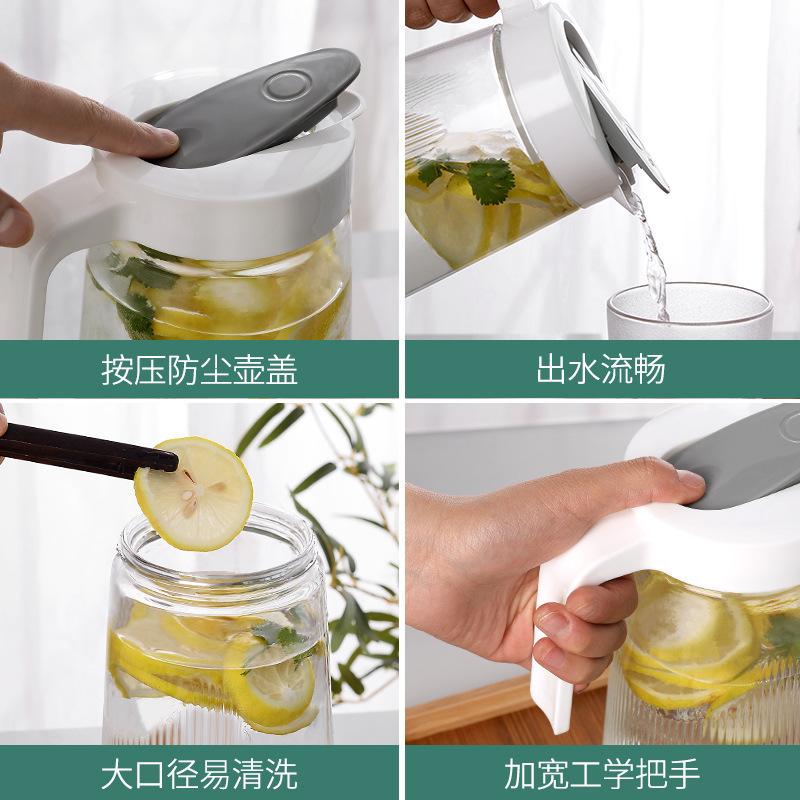 按压防尘壶盖

出水流畅

大口径易清洗

加宽工学把手