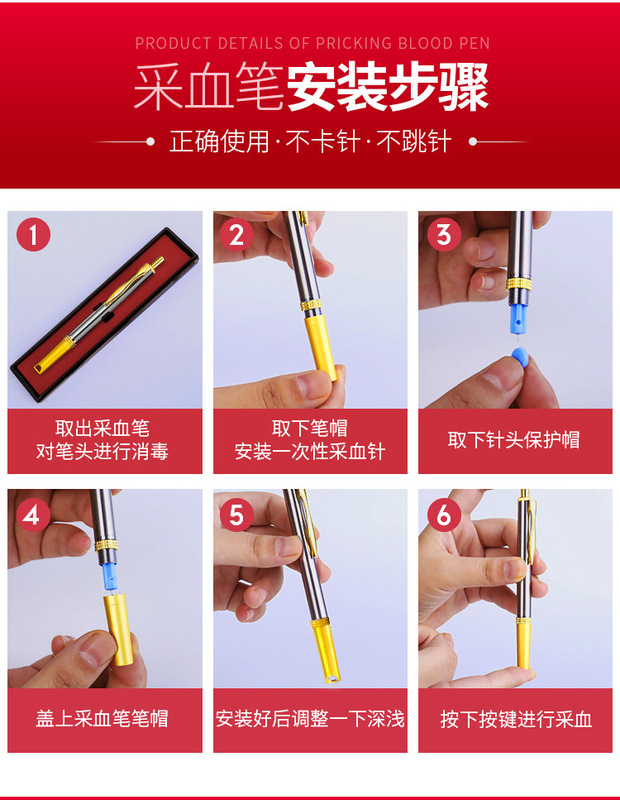 PRODUCT DETAILS OF PRICKING BLOOD PEN

采血笔安装步骤

正确使用·不卡针·不跳针

1
取出采血笔
对笔头进行消毒

2
取下笔帽
安装一次性采血针

3
取下针头保护帽

4
盖上采血笔笔帽

5
安装好后调整一下深浅

6
按下按键进行采血