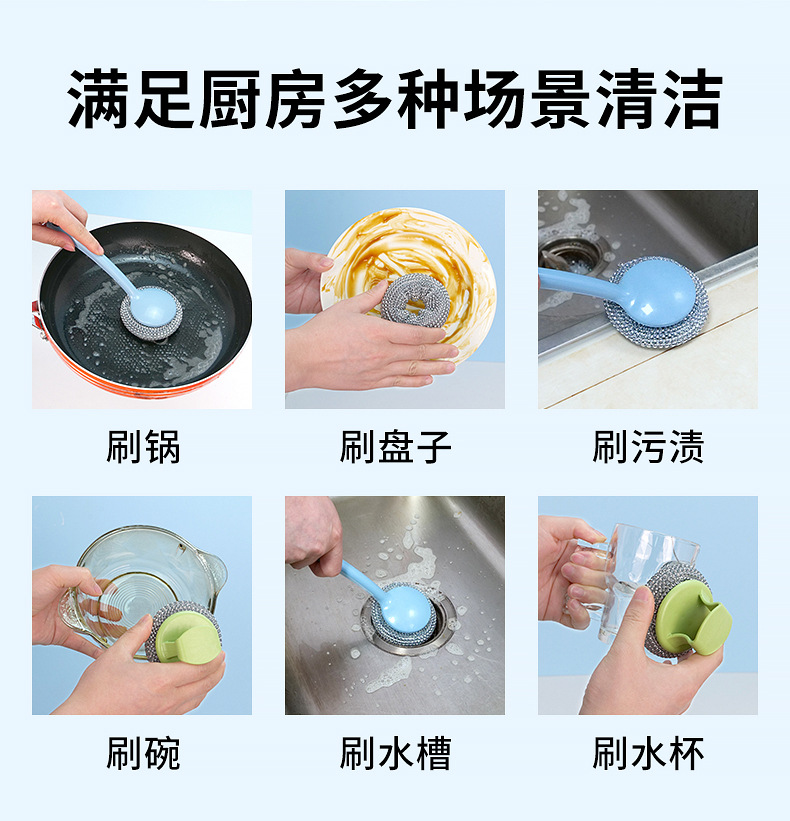 满足厨房多种场景清洁

刷锅

刷盘子

刷污渍

刷碗

刷水槽

刷水杯