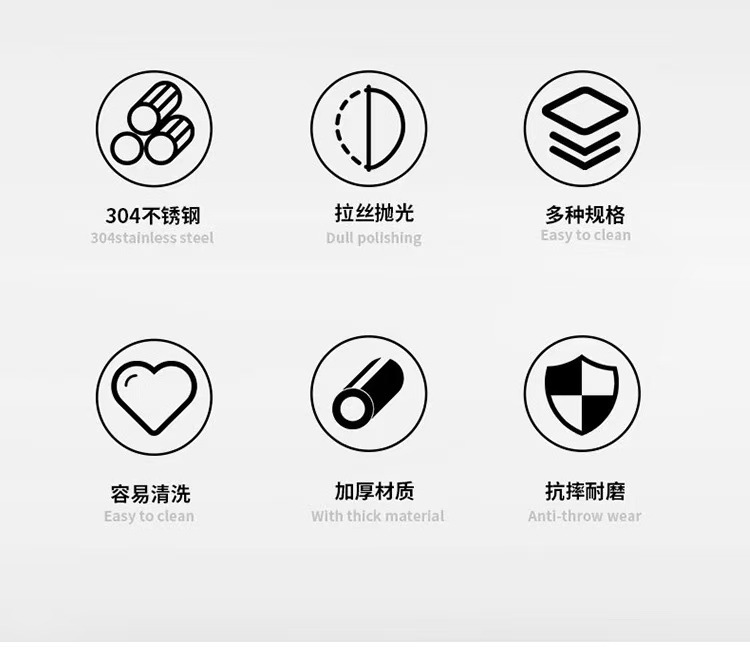 304不锈钢
304stainless steel

拉丝抛光
Dull polishing

多种规格
Easy to clean

容易清洗
Easy to clean

加厚材质
With thick material

抗摔耐磨
Anti-throw wear