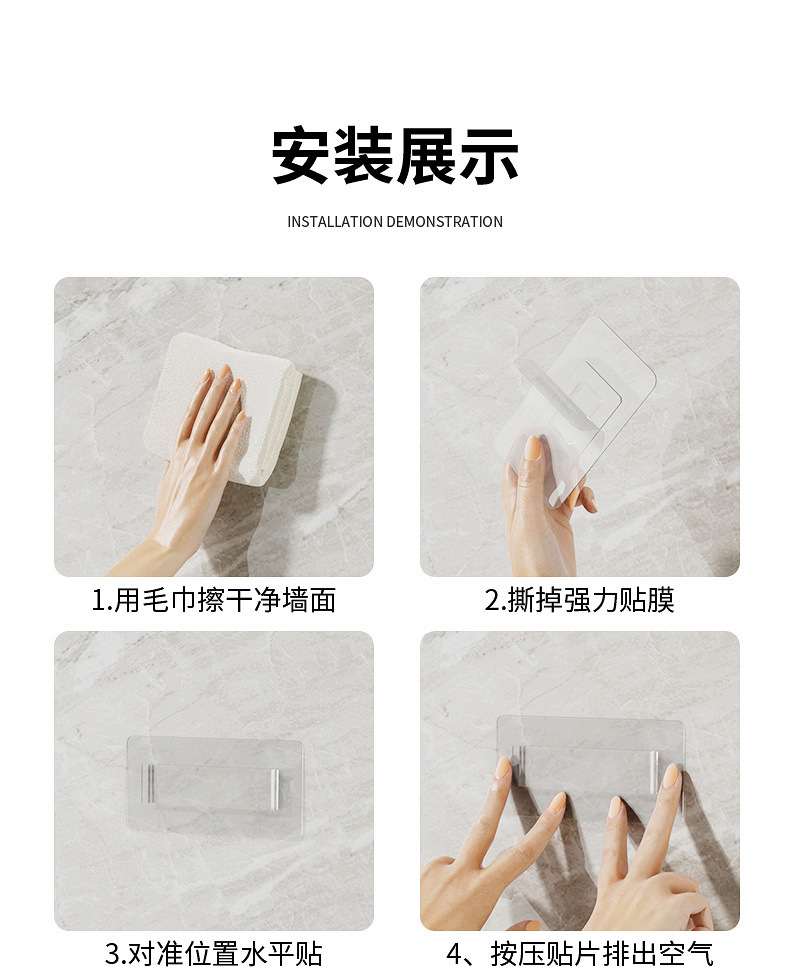 安装展示

INSTALLATION DEMONSTRATION

1.用毛巾擦干净墙面

2.撕掉强力贴膜

3.对准位置水平贴

4、按压贴片排出空气