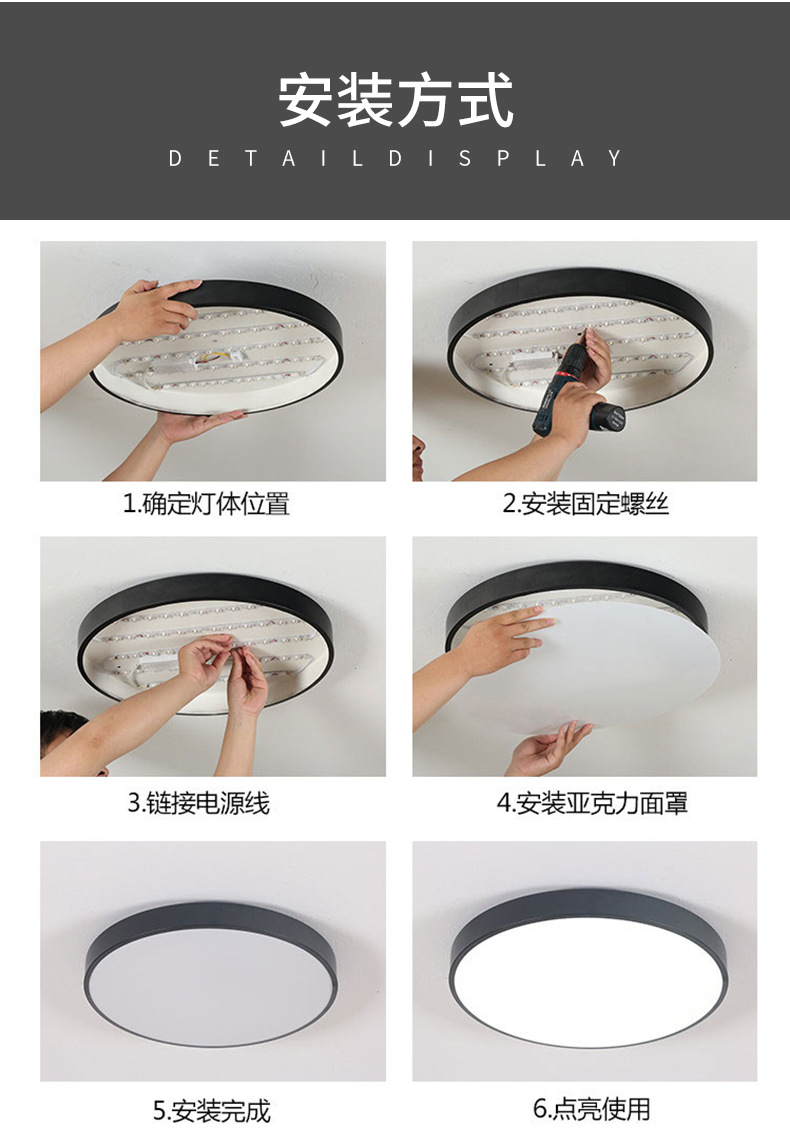 安装方式

DETAILDISPLAY

1.确定灯体位置

2.安装固定螺丝

3.链接电源线

4.安装亚克力面罩

5.安装完成

6.点亮使用