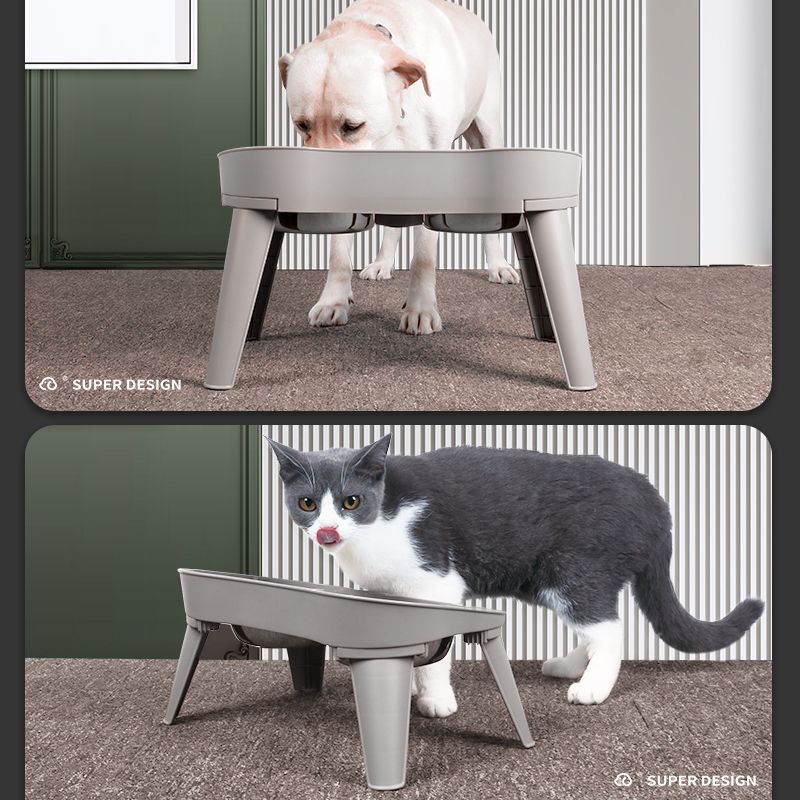 SUPER DESIGN

SUPER DESIGN