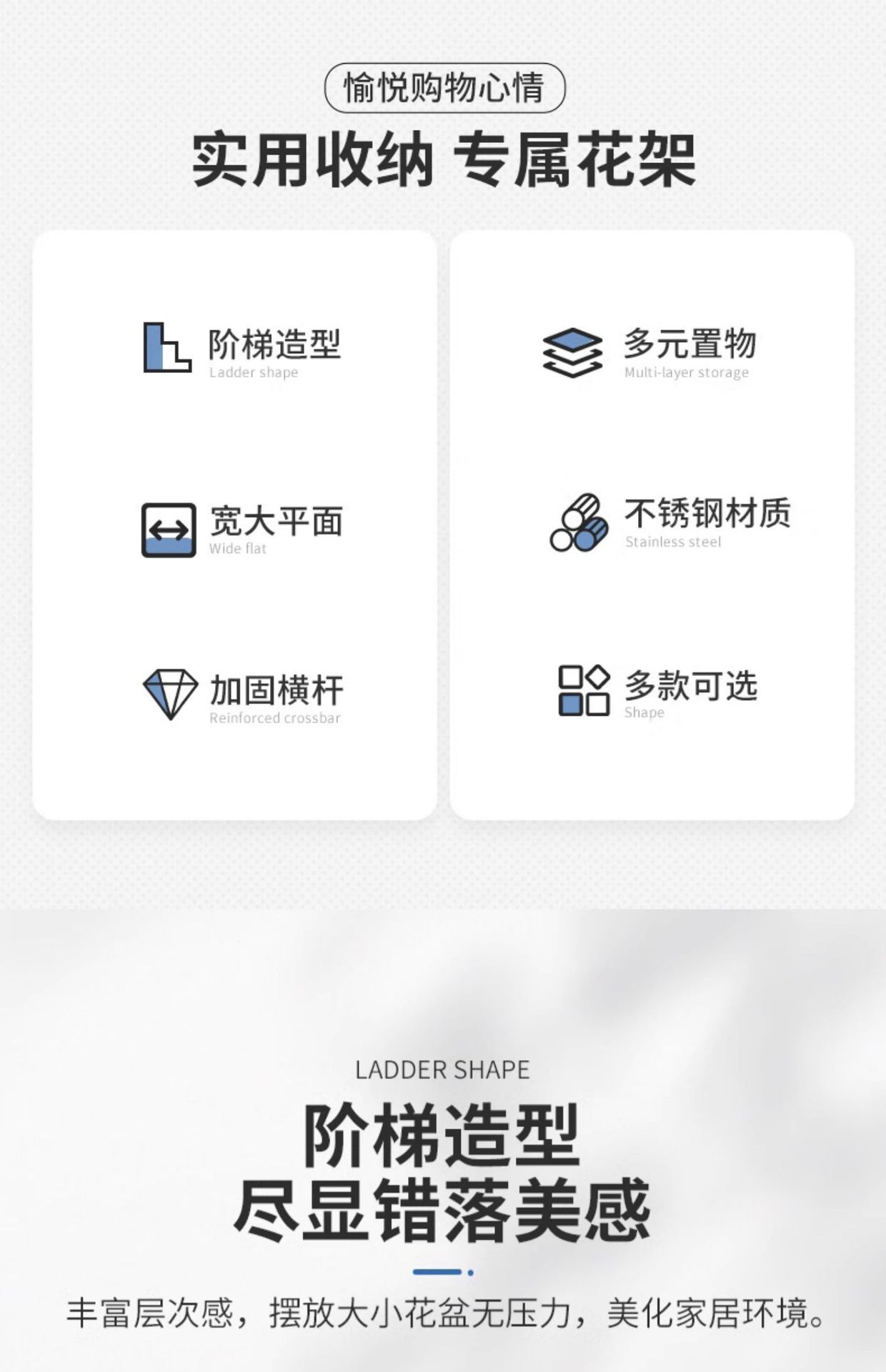 愉悦购物心情

实用收纳 专属花架

阶梯造型
Ladder shape

宽大平面
Wide flat

加固横杆
Reinforced crossbar

多元置物
Multi-layer storage

不锈钢材质
Stainless steel

多款可选
Shape

LADDER SHAPE

阶梯造型
尽显错落美感

丰富层次感，摆放大小花盆无压力，美化家居环境。