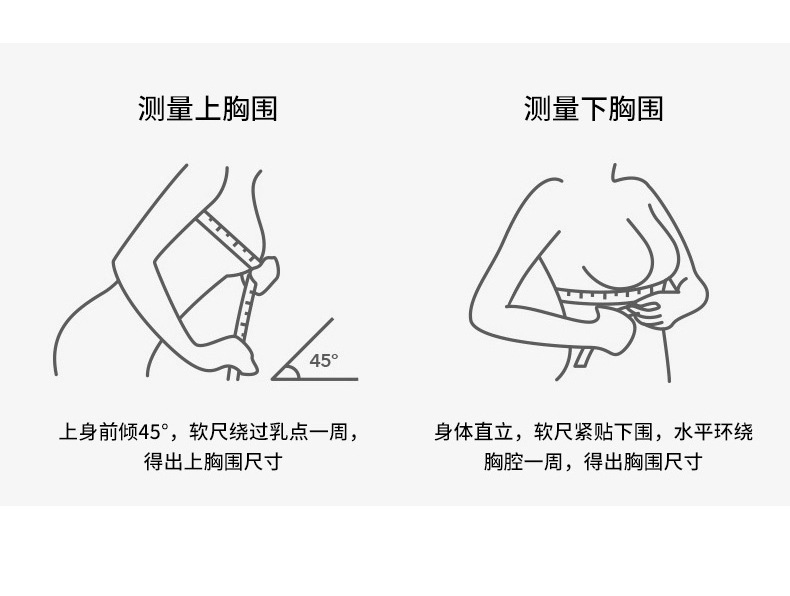 测量上胸围

45°

上身前倾45°，软尺绕过乳点一周，得出上胸围尺寸

测量下胸围

身体直立，软尺紧贴下围，水平环绕胸腔一周，得出胸围尺寸