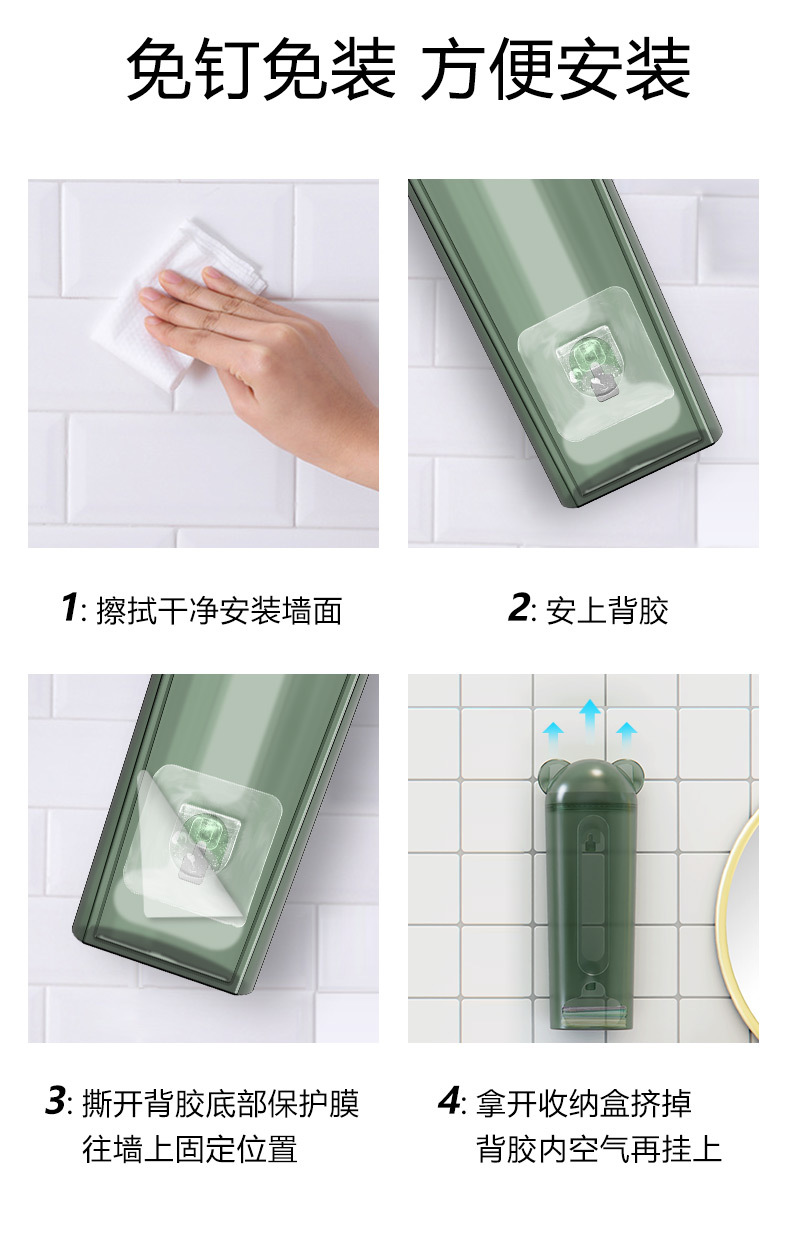 免钉免装 方便安装

1: 擦拭干净安装墙面

2: 安上背胶

3: 撕开背胶底部保护膜往墙上固定位置

4: 拿开收纳盒挤掉背胶内空气再挂上