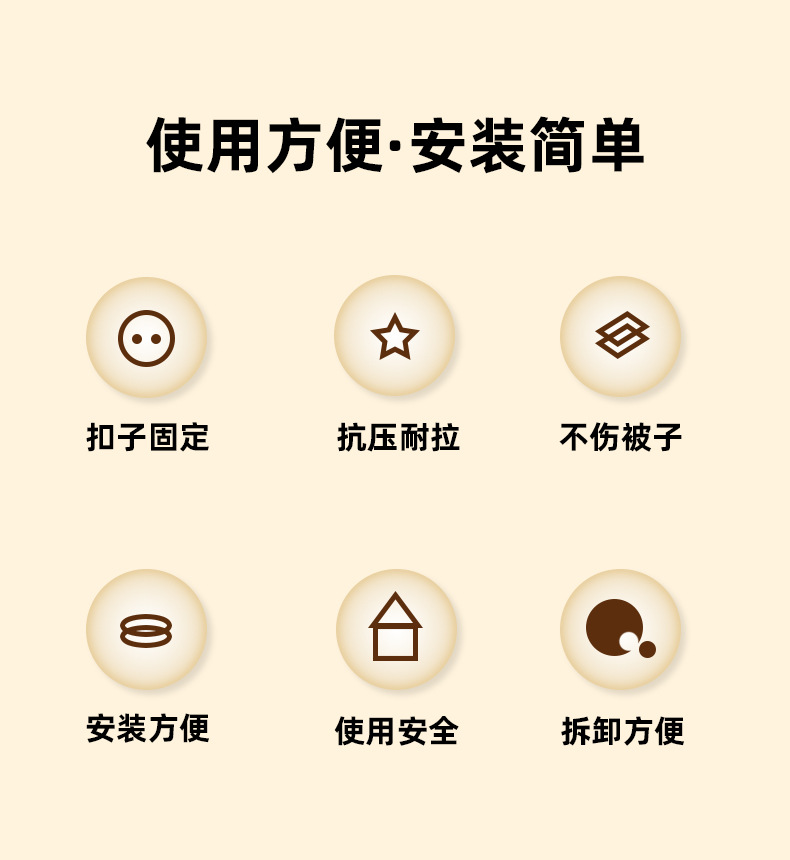 使用方便·安装简单

扣子固定 抗压耐拉 不伤被子

安装方便 使用安全 拆卸方便