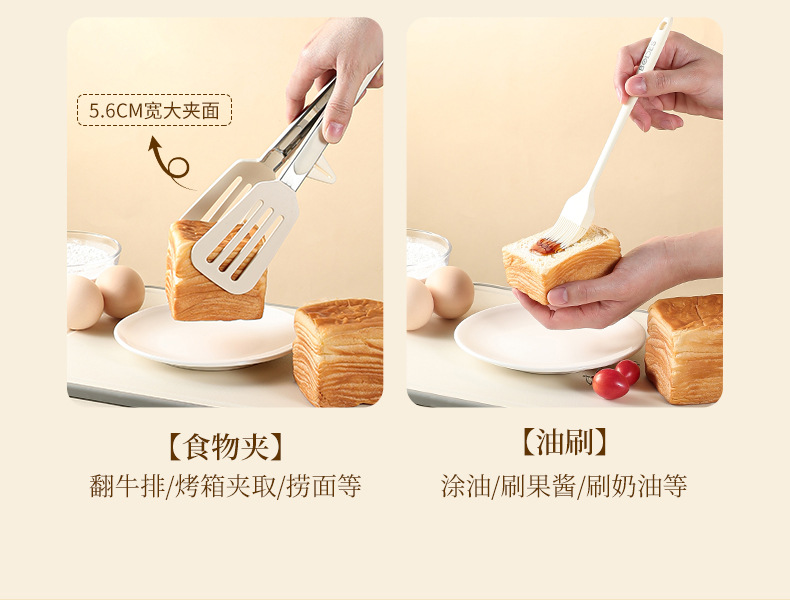 5.6CM宽大夹面

【食物夹】
翻牛排/烤箱夹取/捞面等

【油刷】
涂油/刷果酱/刷奶油等