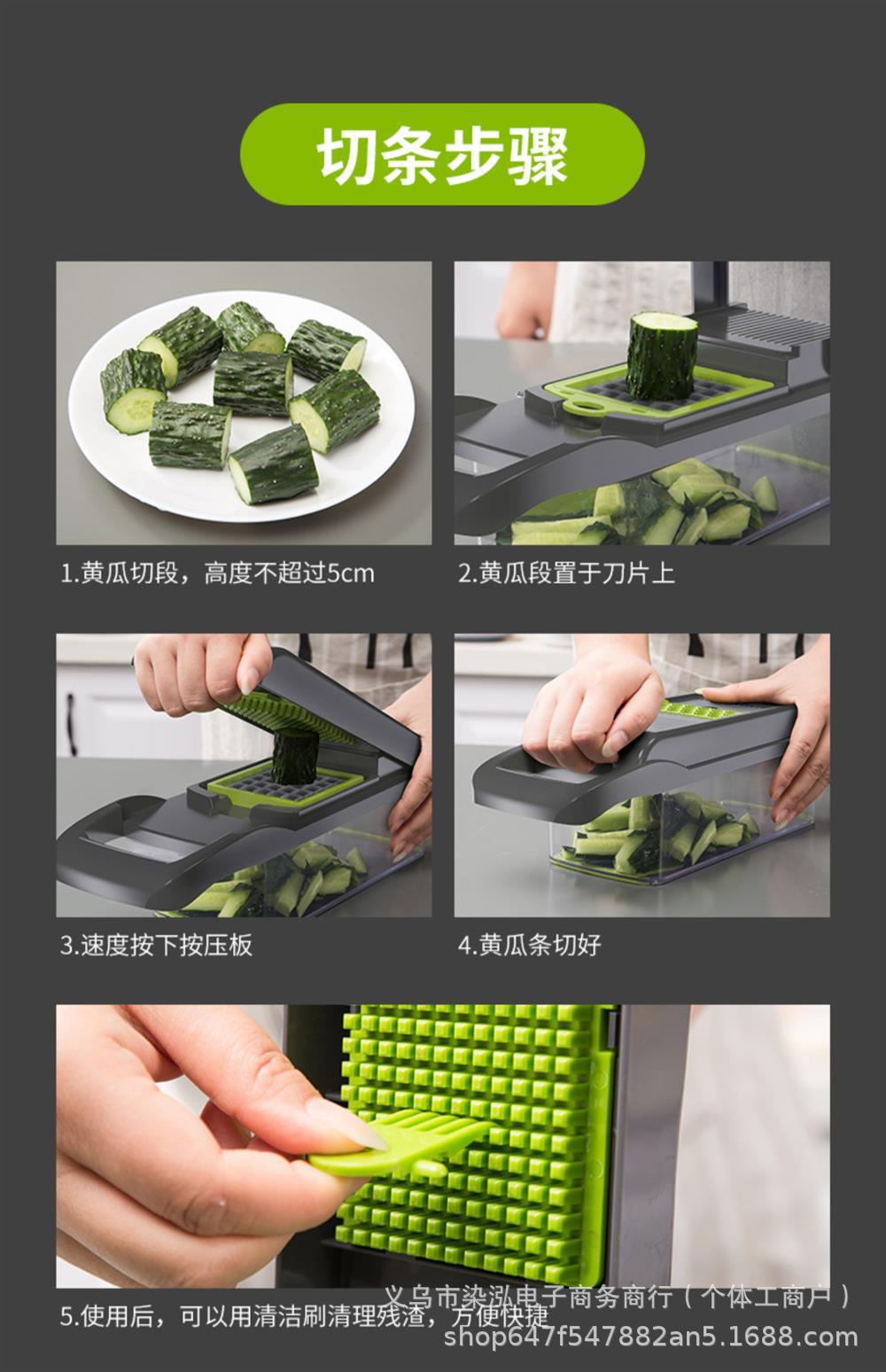 切条步骤

1.黄瓜切段，高度不超过5cm

2.黄瓜段置于刀片上

3.速度按下按压板

4.黄瓜条切好

5.使用后，可以用清洁刷清理残渣，方便快捷

义乌市染泓电子商务商行（个体工商户）
shop647f547882an5.1688.com