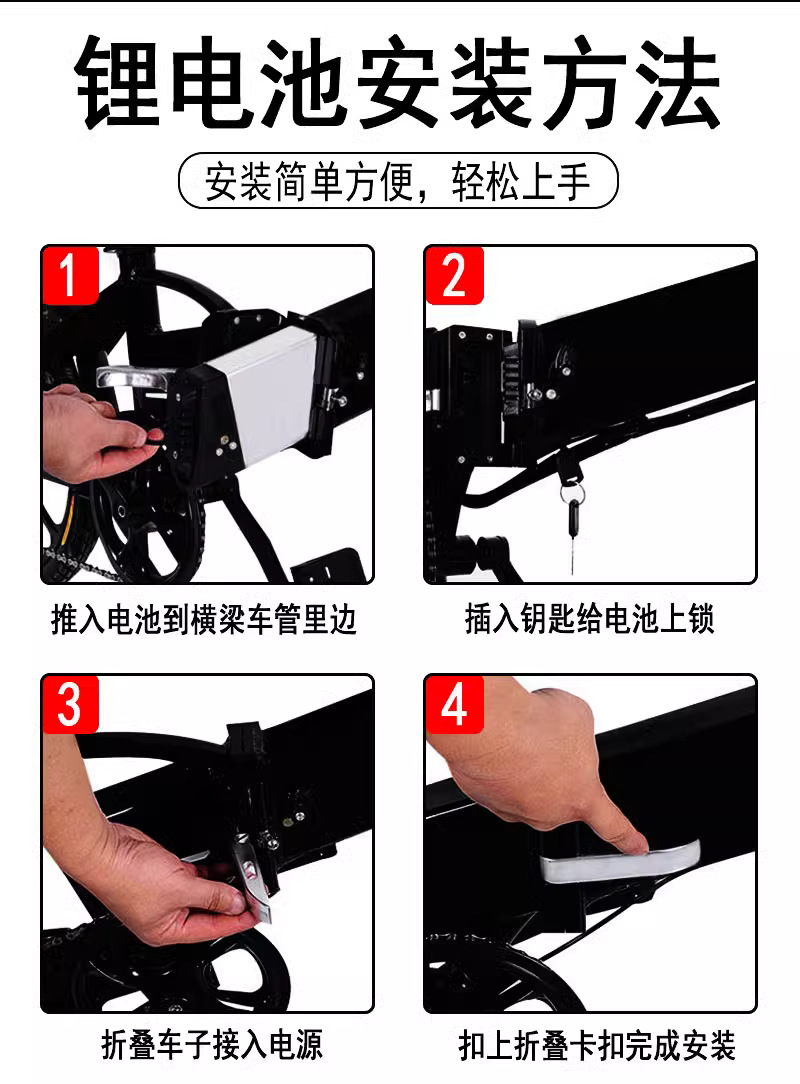 锂电池安装方法

安装简单方便，轻松上手

1

推入电池到横梁车管里边

2

插入钥匙给电池上锁

3

折叠车子接入电源

4

扣上折叠卡扣完成安装