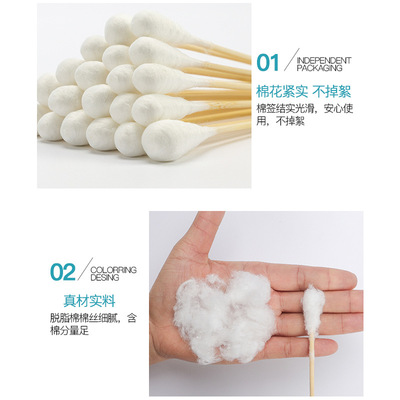 01 INDEPENDENT PACKAGING

棉花紧实 不掉絮

棉签结实光滑，安心使用，不掉絮

02 COLORRING DESING

真材实料

脱脂棉棉丝细腻，含棉分量足