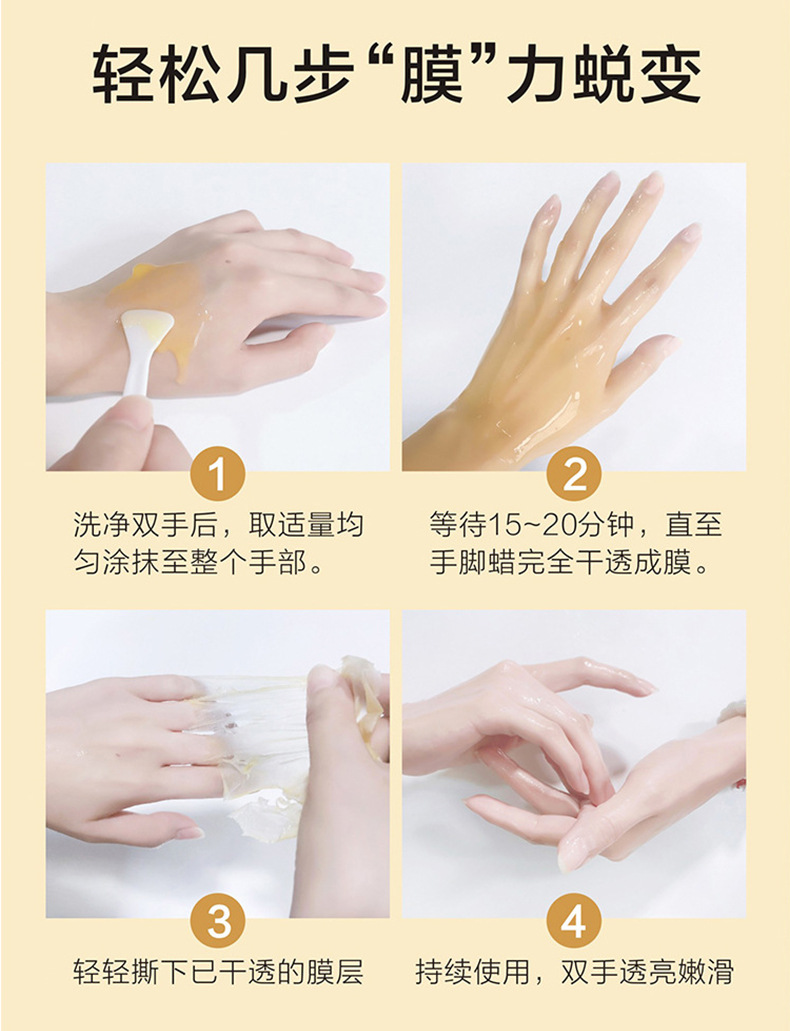 轻松几步“膜”力蜕变

1
洗净双手后，取适量均匀涂抹至整个手部。

2
等待15~20分钟，直至手脚蜡完全干透成膜。

3
轻轻撕下已干透的膜层

4
持续使用，双手透亮嫩滑