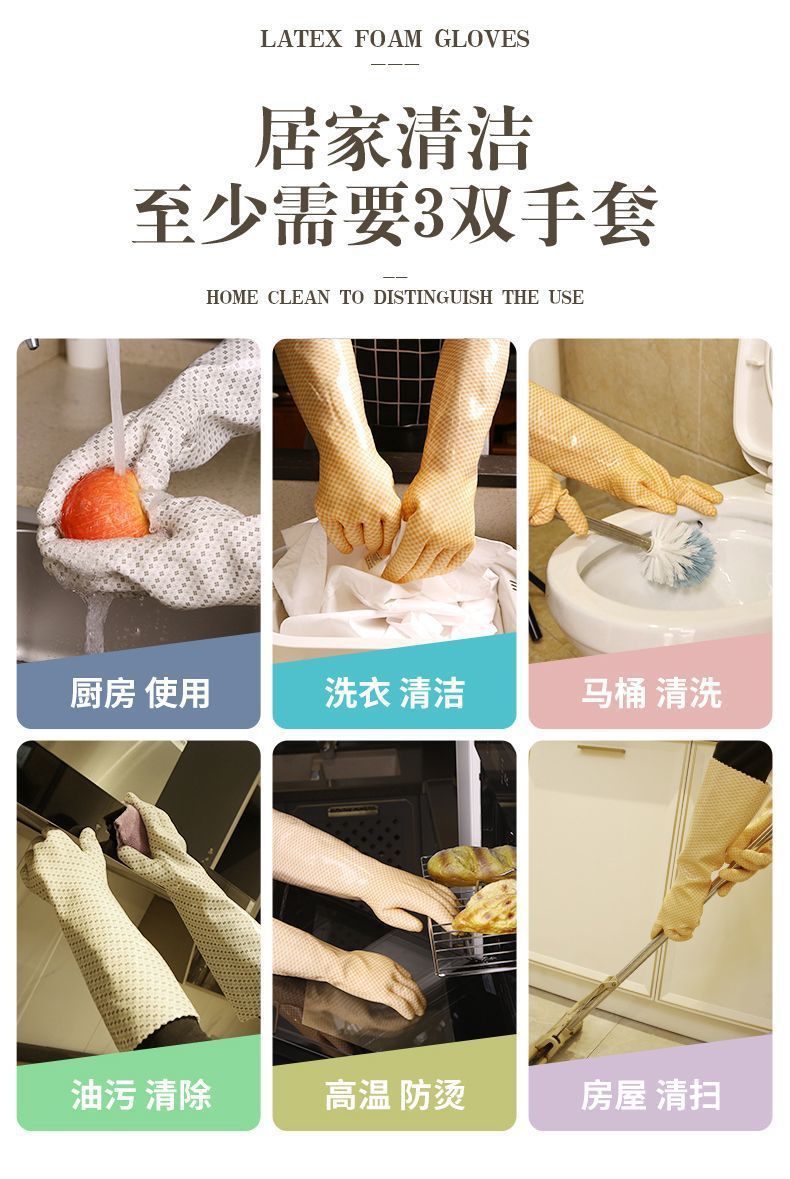 LATEX FOAM GLOVES

居家清洁
至少需要3双手套

HOME CLEAN TO DISTINGUISH THE USE

厨房 使用

洗衣 清洁

马桶 清洗

油污 清除

高温 防烫

房屋 清扫