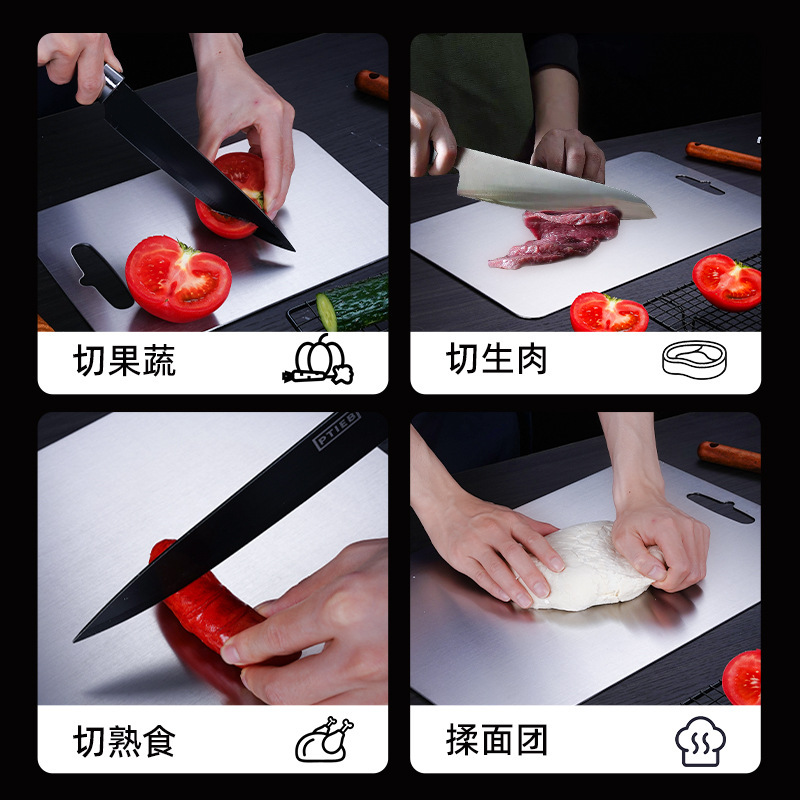 切果蔬

切生肉

PTIEB

切熟食

揉面团