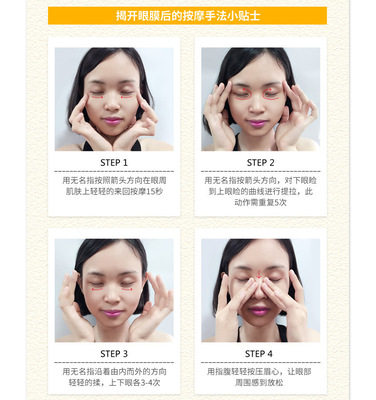 揭开眼膜后的按摩手法小贴士

STEP 1

用无名指按照箭头方向在眼周肌肤上轻轻的来回按摩15秒

STEP 2

用无名指按箭头方向，对下眼睑到上眼睑的曲线进行提拉，此动作需重复5次

STEP 3

用无名指沿着由内而外的方向轻轻的揉，上下眼各3-4次

STEP 4

用指腹轻轻按压眉心，让眼部周围感到放松