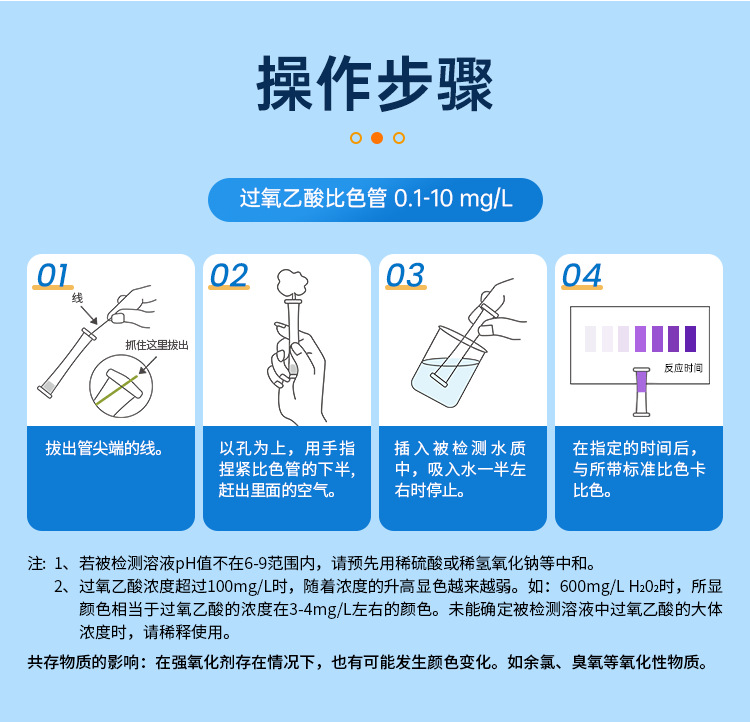 操作步骤

过氧乙酸比色管 0.1-10 mg/L

01

线

抓住这里拔出

拔出管尖端的线。

02

以孔为上，用手指捏紧比色管的下半，赶出里面的空气。

03

插入被检测水质中，吸入水一半左右时停止。

04

反应时间

在指定的时间后，与所带标准比色卡比色。

注：1、若被检测溶液pH值不在6-9范围内，请预先用稀硫酸或稀氢氧化钠等中和。
2、过氧乙酸浓度超过100mg/L时，随着浓度的升高显色越来越弱。如：600mg/L $H_2O_2$时，所显颜色相当于过氧乙酸的浓度在3-4mg/L左右的颜色。未能确定被检测溶液中过氧乙酸的大体浓度时，请稀释使用。

共存物质的影响：在强氧化剂存在情况下，也有可能发生颜色变化。如余氯、臭氧等氧化性物质。