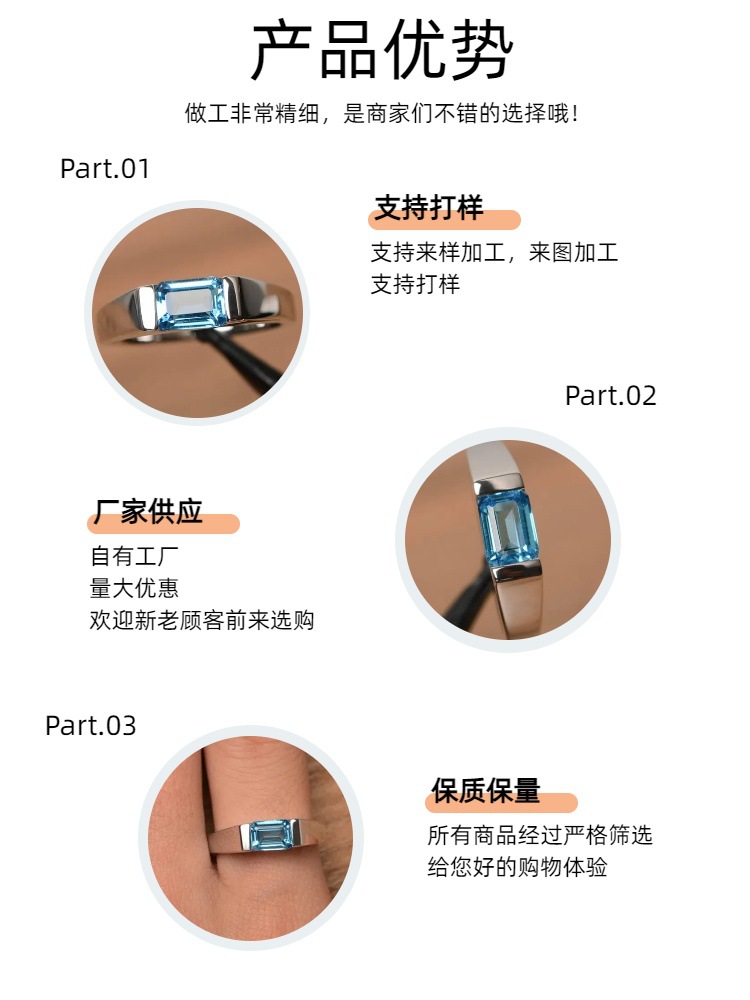 产品优势

做工非常精细，是商家们不错的选择哦！

Part.01

支持打样

支持来样加工，来图加工
支持打样

Part.02

厂家供应

自有工厂
量大优惠
欢迎新老顾客前来选购

Part.03

保质保量

所有商品经过严格筛选
给您好的购物体验