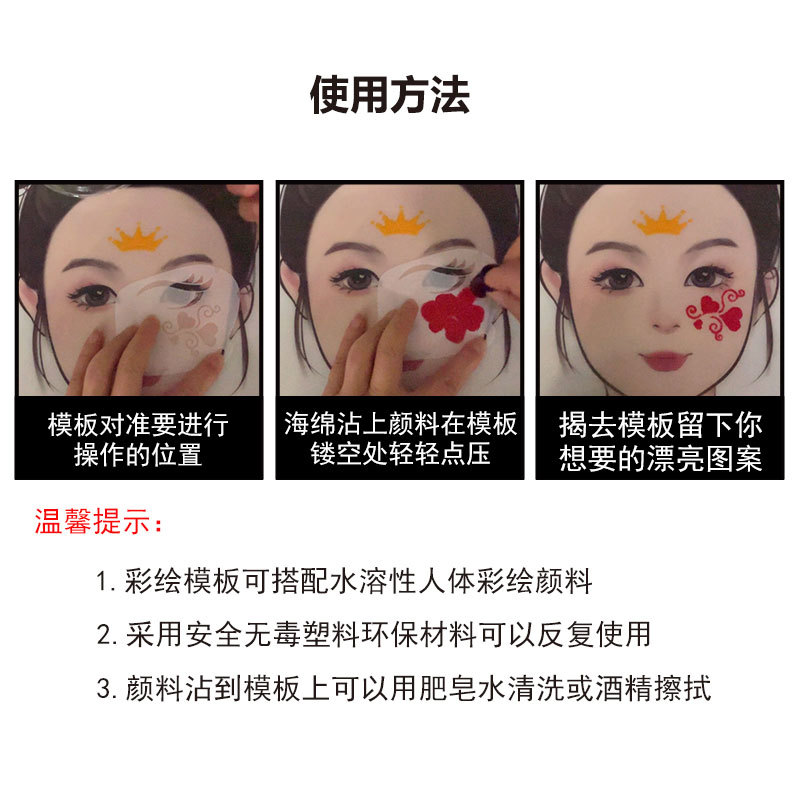 使用方法

模板对准要进行操作的位置

海绵沾上颜料在模板镂空处轻轻点压

揭去模板留下你想要的漂亮图案

温馨提示：

1. 彩绘模板可搭配水溶性人体彩绘颜料

2. 采用安全无毒塑料环保材料可以反复使用

3. 颜料沾到模板上可以用肥皂水清洗或酒精擦拭