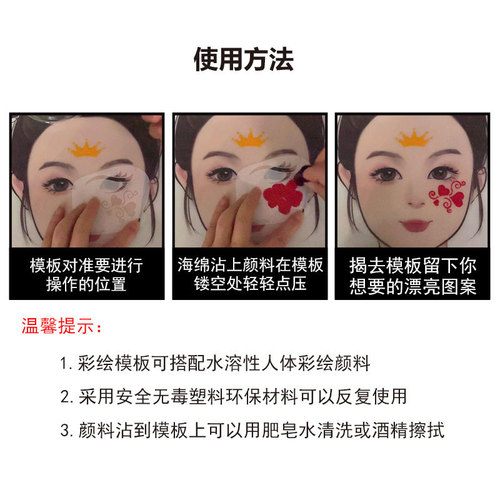 使用方法

模板对准要进行操作的位置

海绵沾上颜料在模板镂空处轻轻点压

揭去模板留下你想要的漂亮图案

温馨提示：

1. 彩绘模板可搭配水溶性人体彩绘颜料

2. 采用安全无毒塑料环保材料可以反复使用

3. 颜料沾到模板上可以用肥皂水清洗或酒精擦拭