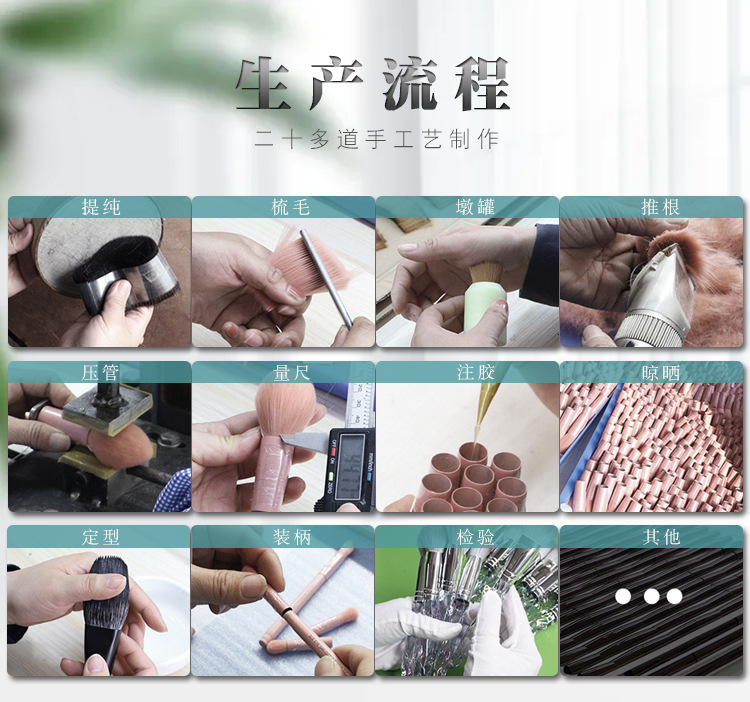 生产流程

二十多道手工艺制作

提纯

梳毛

墩罐

推根

压管

量尺

注胶

晾晒

定型

装柄

检验

其他