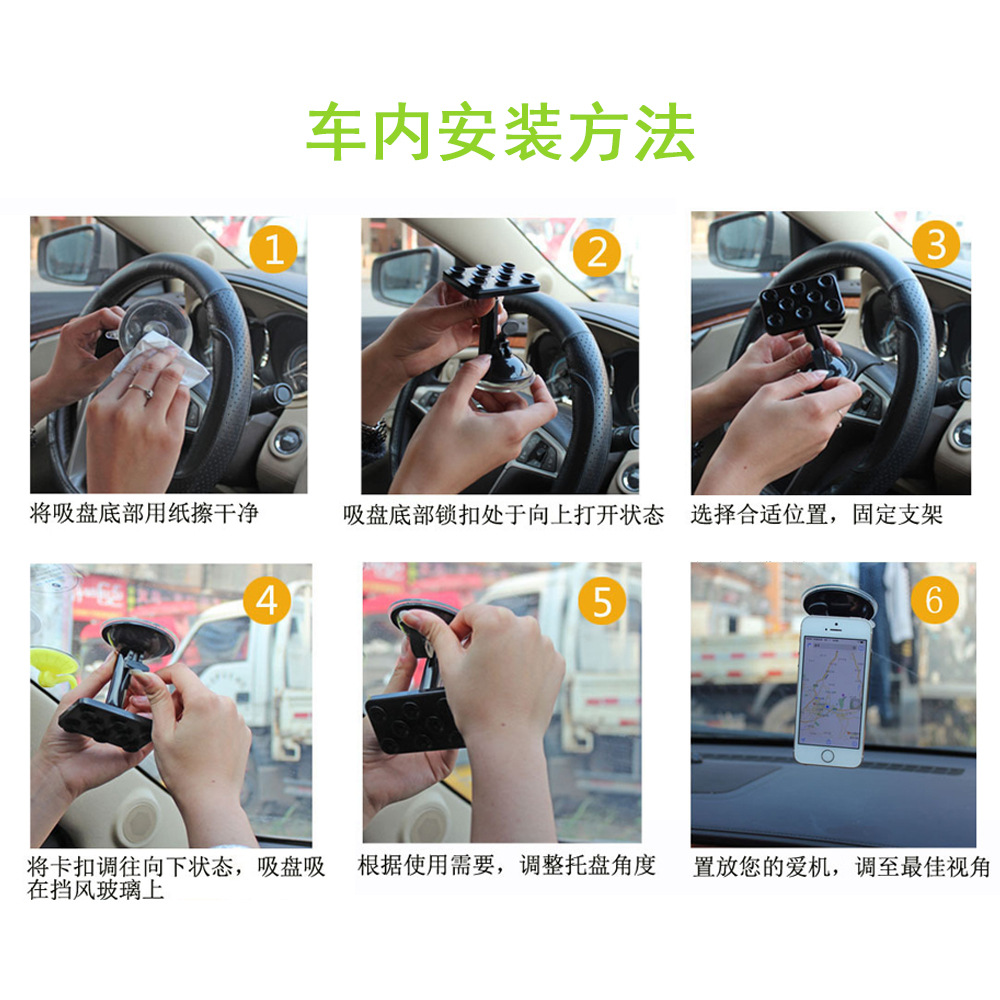 车内安装方法

1
将吸盘底部用纸擦干净

2
吸盘底部锁扣处于向上打开状态

3
选择合适位置，固定支架

4
将卡扣调往向下状态，吸盘吸在挡风玻璃上

5
根据使用需要，调整托盘角度

6
置放您的爱机，调至最佳视角