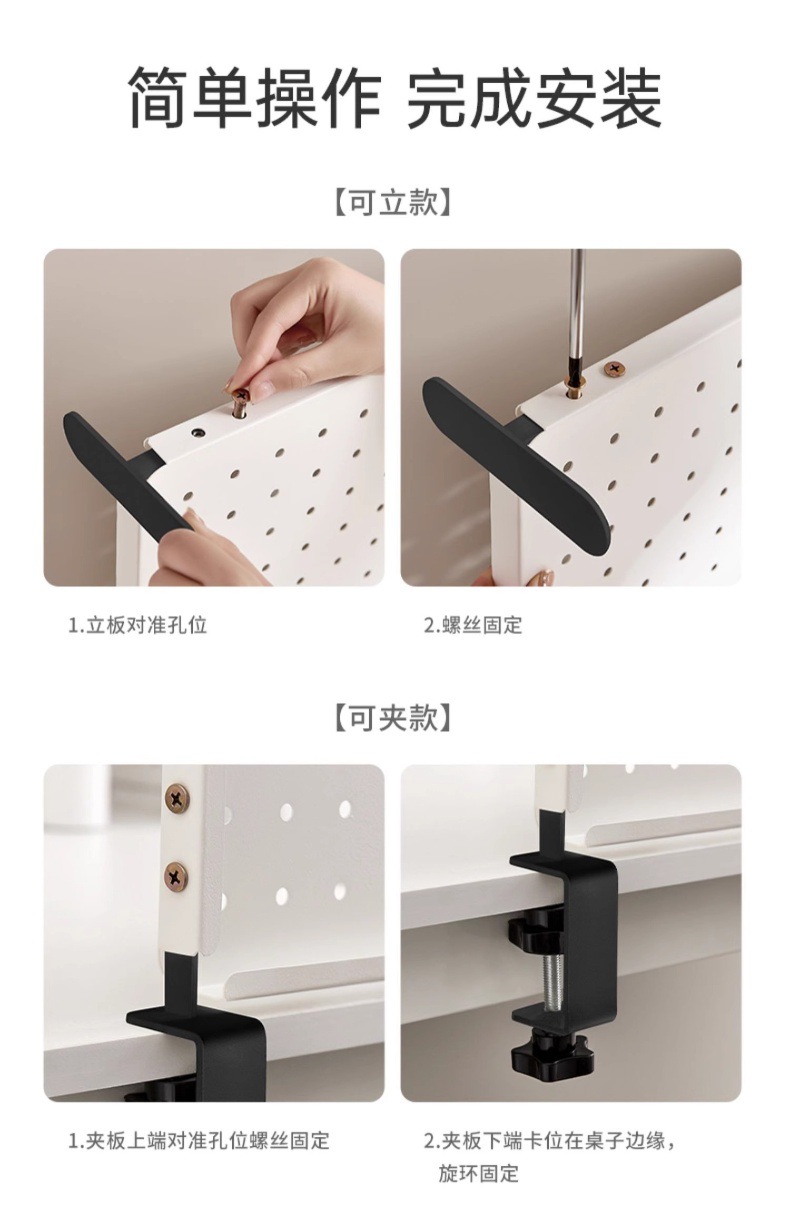 简单操作 完成安装

【可立款】

1.立板对准孔位

2.螺丝固定

【可夹款】

1.夹板上端对准孔位螺丝固定

2.夹板下端卡位在桌子边缘，旋环固定