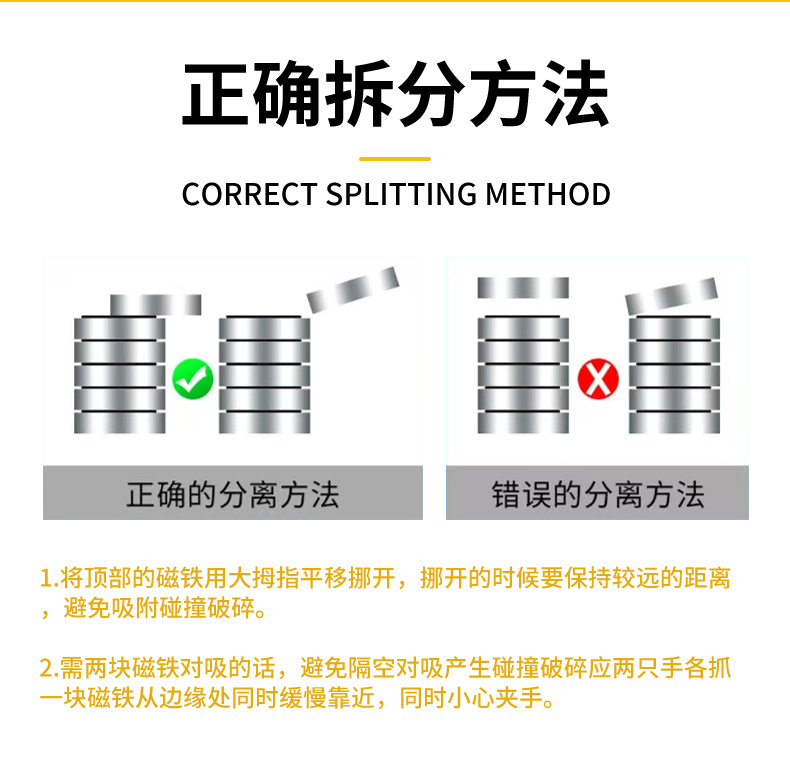 正确拆分方法

CORRECT SPLITTING METHOD

正确的分离方法

错误的分离方法

1.将顶部的磁铁用大拇指平移挪开，挪开的时候要保持较远的距离，避免吸附碰撞破碎。

2.需两块磁铁对吸的话，避免隔空对吸产生碰撞破碎应两只手各抓一块磁铁从边缘处同时缓慢靠近，同时小心夹手。