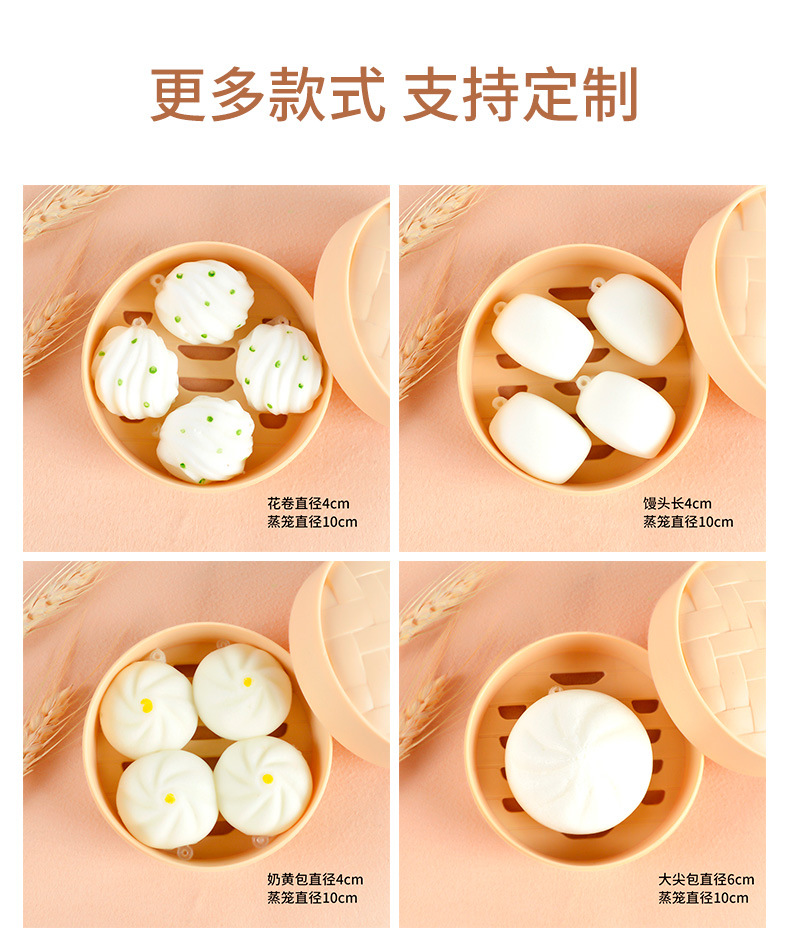 更多款式 支持定制

花卷直径4cm
蒸笼直径10cm

馒头长4cm
蒸笼直径10cm

奶黄包直径4cm
蒸笼直径10cm

大尖包直径6cm
蒸笼直径10cm