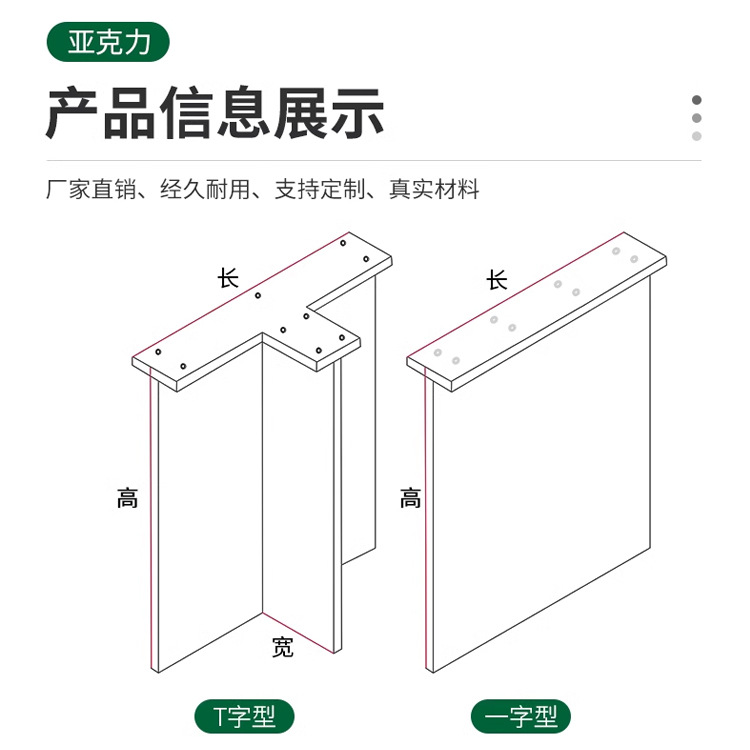 亚克力

产品信息展示

厂家直销、经久耐用、支持定制、真实材料

长

高

宽

T字型

长

高

一字型