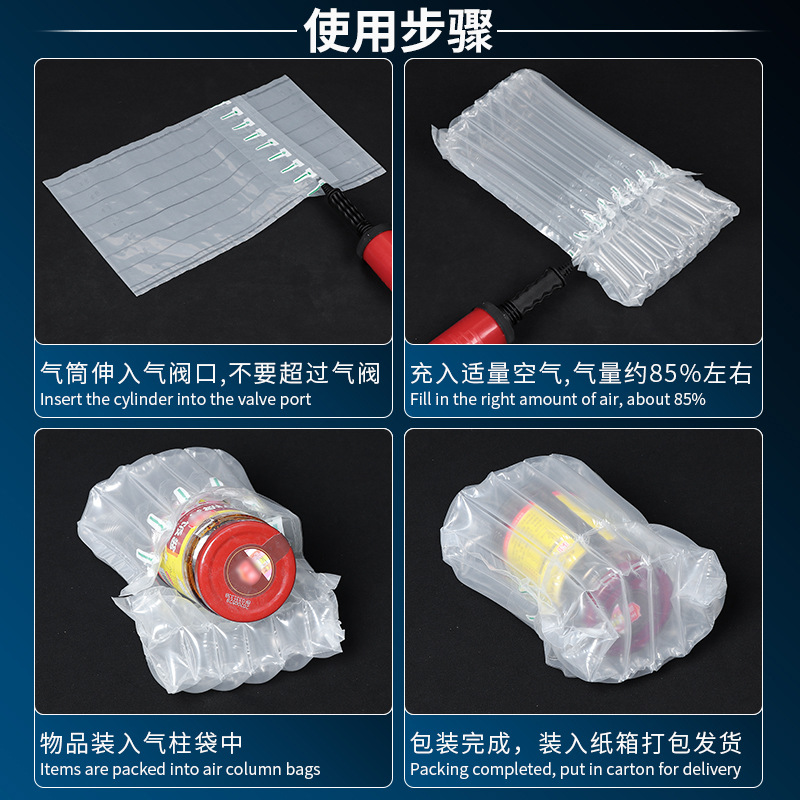 使用步骤

气筒伸入气阀口,不要超过气阀
Insert the cylinder into the valve port

充入适量空气,气量约85%左右
Fill in the right amount of air, about 85%

物品装入气柱袋中
Items are packed into air column bags

包装完成，装入纸箱打包发货
Packing completed, put in carton for delivery