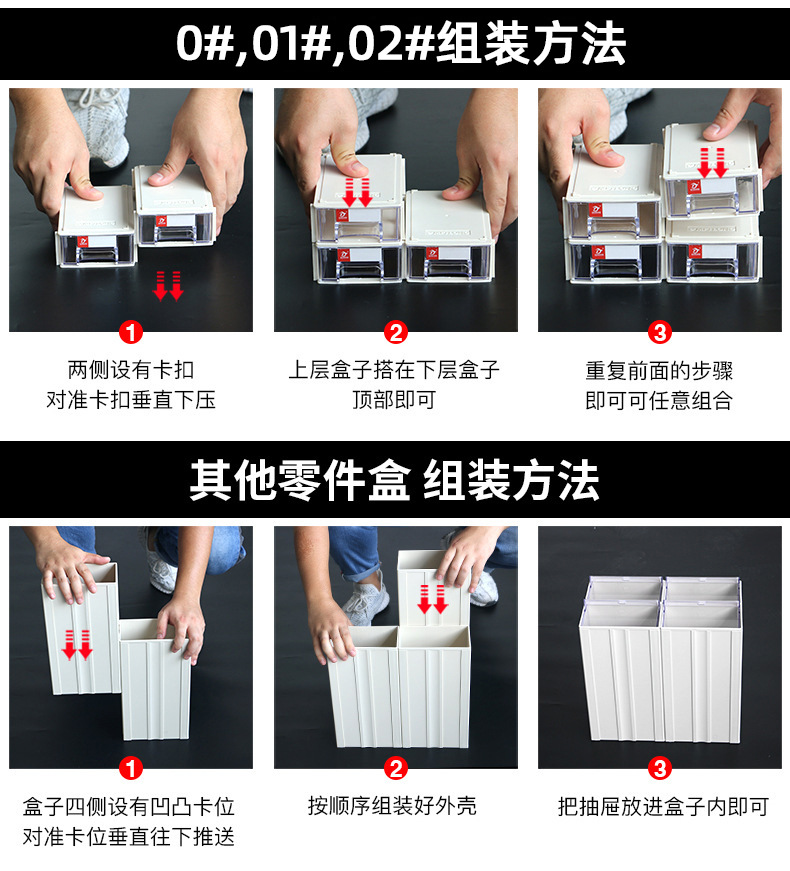 0#,01#,02#组装方法

1
两侧设有卡扣
对准卡扣垂直下压

2
上层盒子搭在下层盒子
顶部即可

3
重复前面的步骤
即可可任意组合

其他零件盒 组装方法

1
盒子四侧设有凹凸卡位
对准卡位垂直往下推送

2
按顺序组装好外壳

3
把抽屉放进盒子内即可