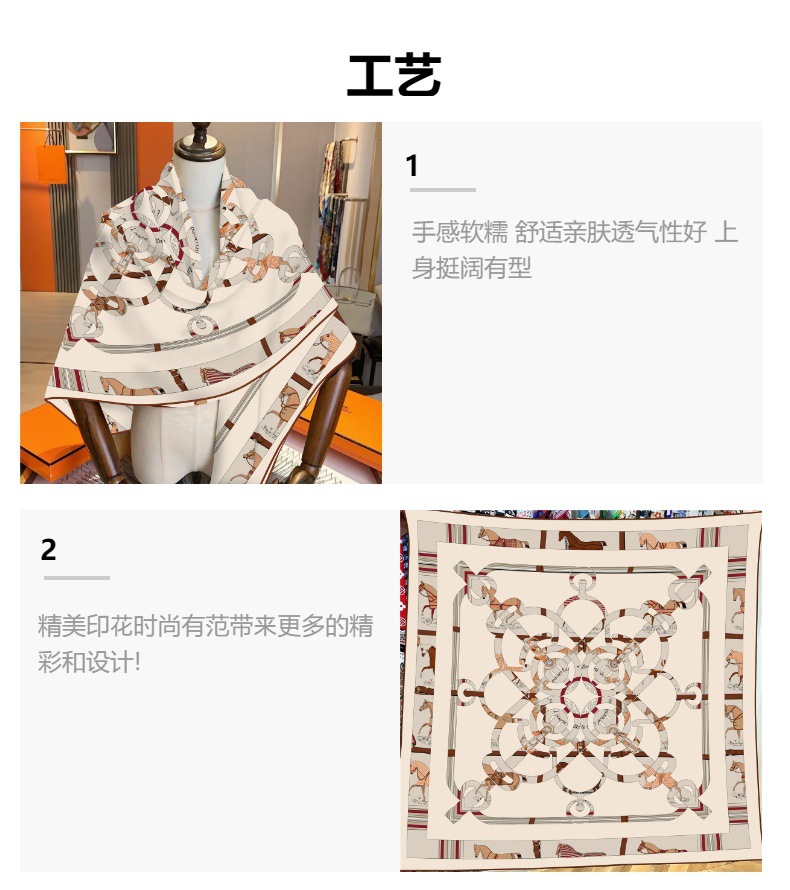 工艺

1

手感软糯 舒适亲肤透气性好 上身挺阔有型

2

精美印花时尚有范带来更多的精彩和设计!