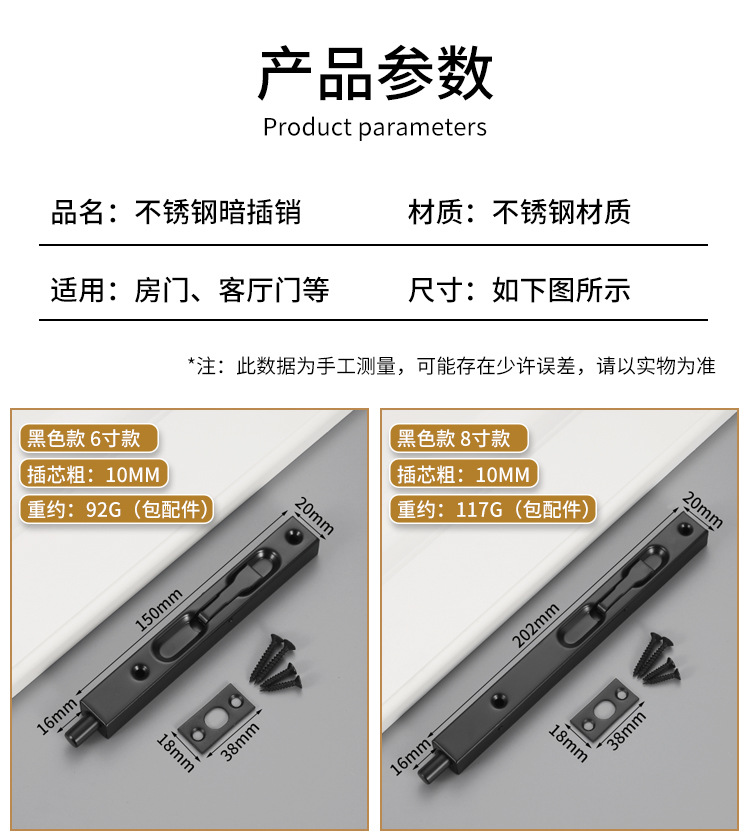 产品参数
Product parameters

品名：不锈钢暗插销

材质：不锈钢材质

适用：房门、客厅门等

尺寸：如下图所示

*注：此数据为手工测量，可能存在少许误差，请以实物为准

黑色款 6寸款
插芯粗：10MM
重约：92G（包配件）

20mm
150mm
16mm
18mm
38mm

黑色款 8寸款
插芯粗：10MM
重约：117G（包配件）

20mm
202mm
16mm
18mm
38mm