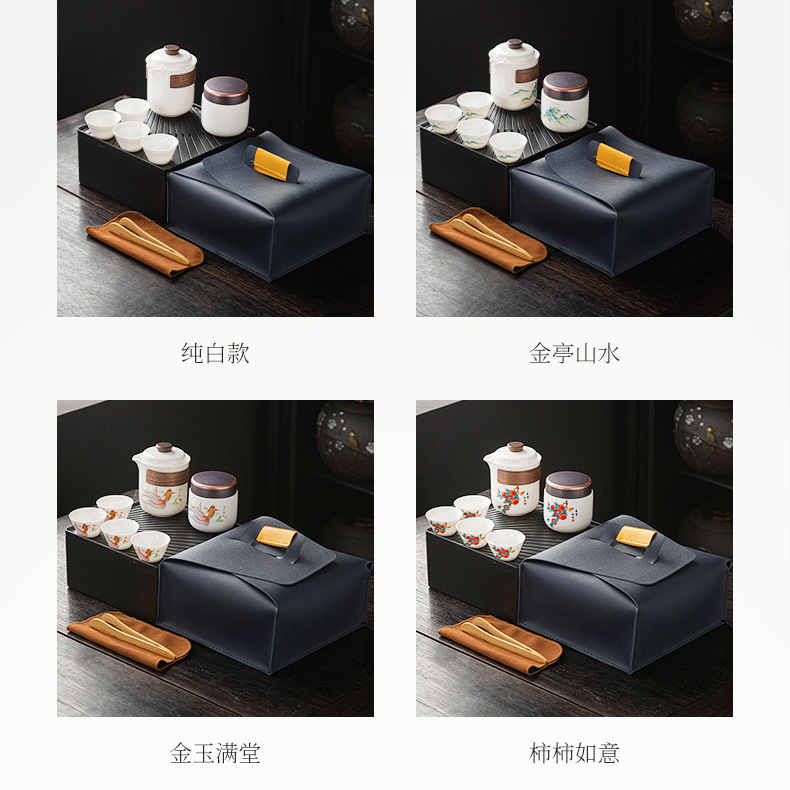 纯白款

金亭山水

金玉满堂

柿柿如意