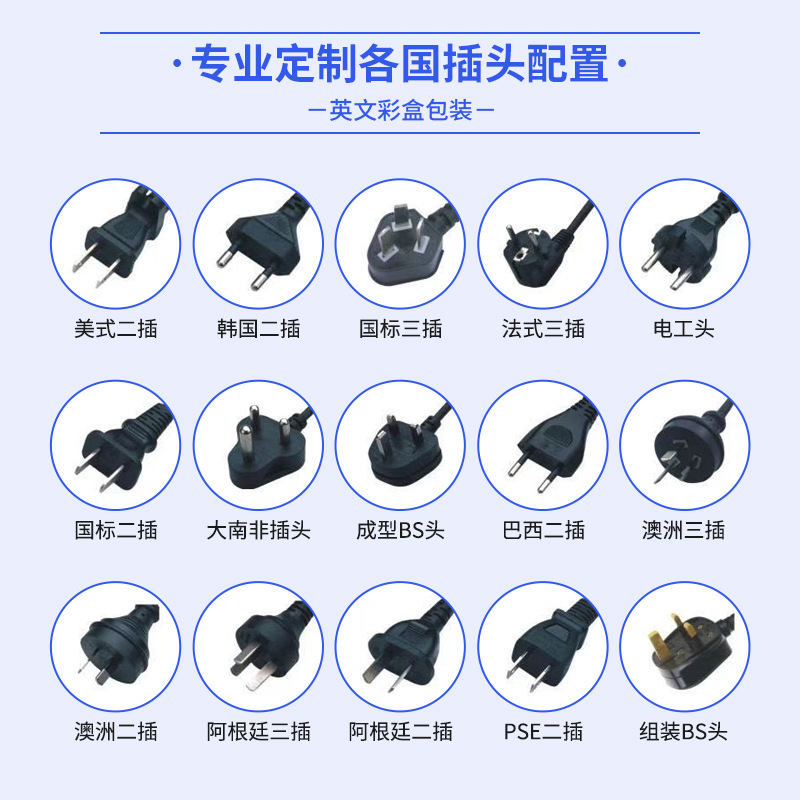 · 专业定制各国插头配置 ·

— 英文彩盒包装 —

美式二插 韩国二插 国标三插 法式三插 电工头

国标二插 大南非插头 成型BS头 巴西二插 澳洲三插

澳洲二插 阿根廷三插 阿根廷二插 PSE二插 组装BS头