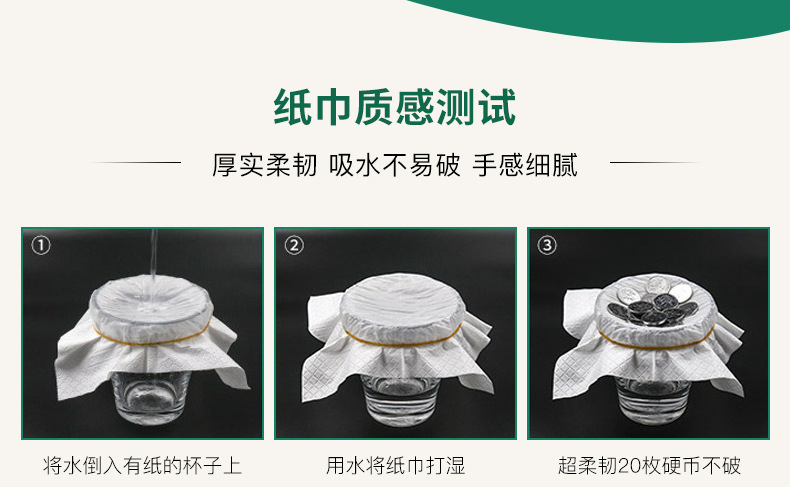 纸巾质感测试

厚实柔韧 吸水不易破 手感细腻

①

将水倒入有纸的杯子上

②

用水将纸巾打湿

③

超柔韧20枚硬币不破