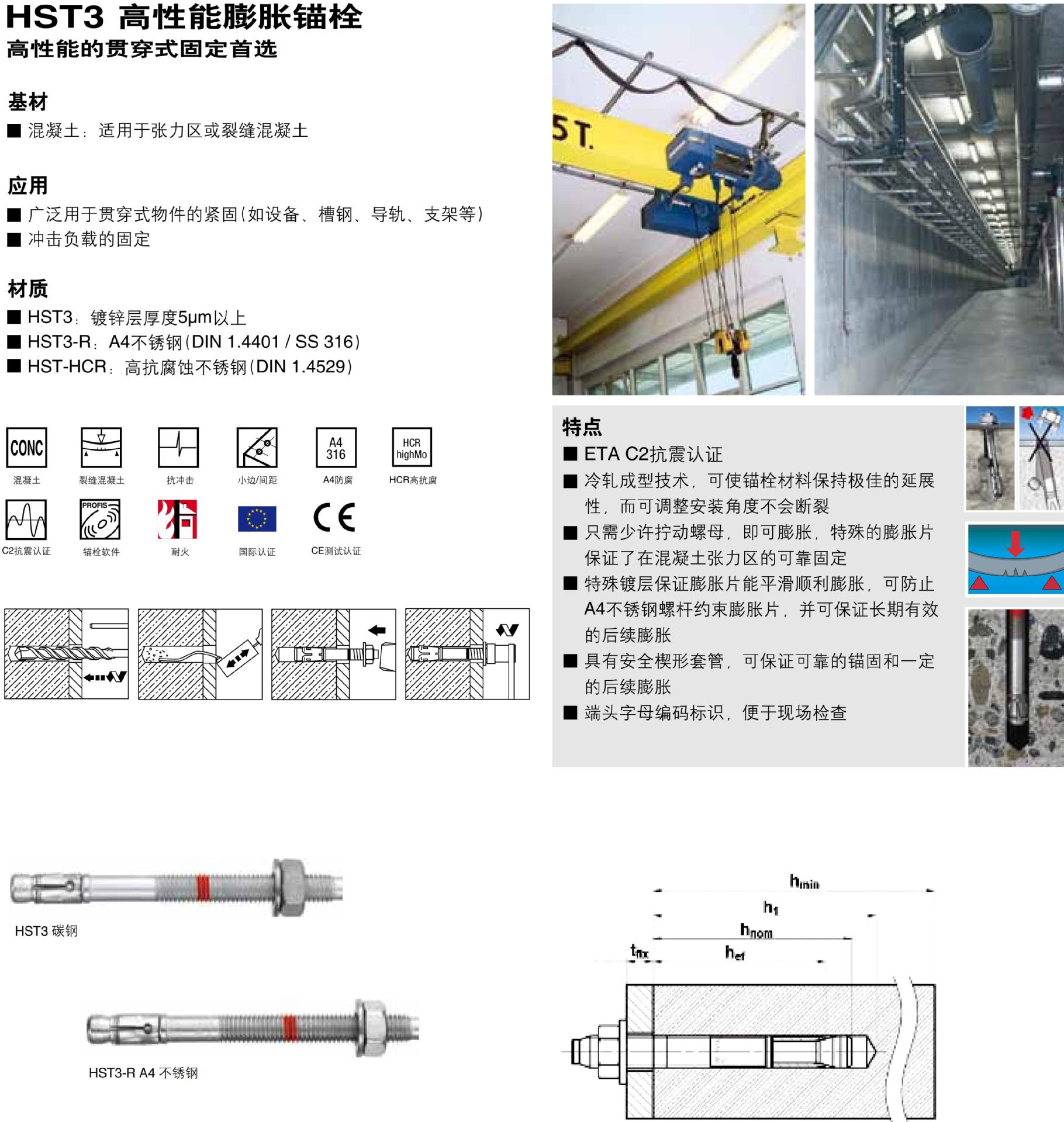 HST3 高性能膨胀锚栓
高性能的贯穿式固定首选

基材
■ 混凝土：适用于张力区或裂缝混凝土

应用
■ 广泛用于贯穿式物件的紧固（如设备、槽钢、导轨、支架等）
■ 冲击负载的固定

材质
■ HST3：镀锌层厚度5μm以上
■ HST3-R：A4不锈钢（DIN 1.4401 / SS 316）
■ HST-HCR：高抗腐蚀不锈钢（DIN 1.4529）

CONC
混凝土
裂缝混凝土
抗冲击
小边/间距
A4 316
A4防腐
HCR highMo
HCR高抗腐
C2抗震认证
PROFIS
锚栓软件
耐火
国际认证
CE
CE测试认证

5T.

特点
■ ETA C2抗震认证
■ 冷轧成型技术，可使锚栓材料保持极佳的延展性，而可调整安装角度不会断裂
■ 只需少许拧动螺母，即可膨胀，特殊的膨胀片保证了在混凝土张力区的可靠固定
■ 特殊镀层保证膨胀片能平滑顺利膨胀，可防止A4不锈钢螺杆约束膨胀片，并可保证长期有效的后续膨胀
■ 具有安全楔形套管，可保证可靠的锚固和一定的后续膨胀
■ 端头字母编码标识，便于现场检查

HST3 碳钢

HST3-R A4 不锈钢

$h_{min}$
$h_1$
$h_{nom}$
$t_{fix}$
$h_{ef}$