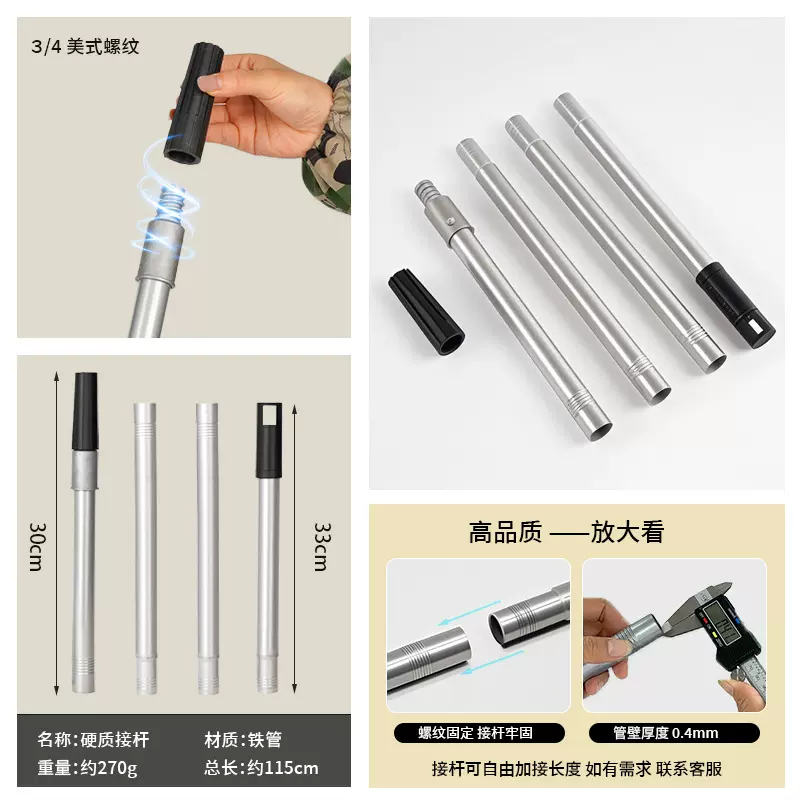 3/4 美式螺纹

30cm

33cm

名称：硬质接杆
材质：铁管
重量：约270g
总长：约115cm

高品质 ——放大看

螺纹固定 接杆牢固

管壁厚度 0.4mm

接杆可自由加接长度 如有需求 联系客服