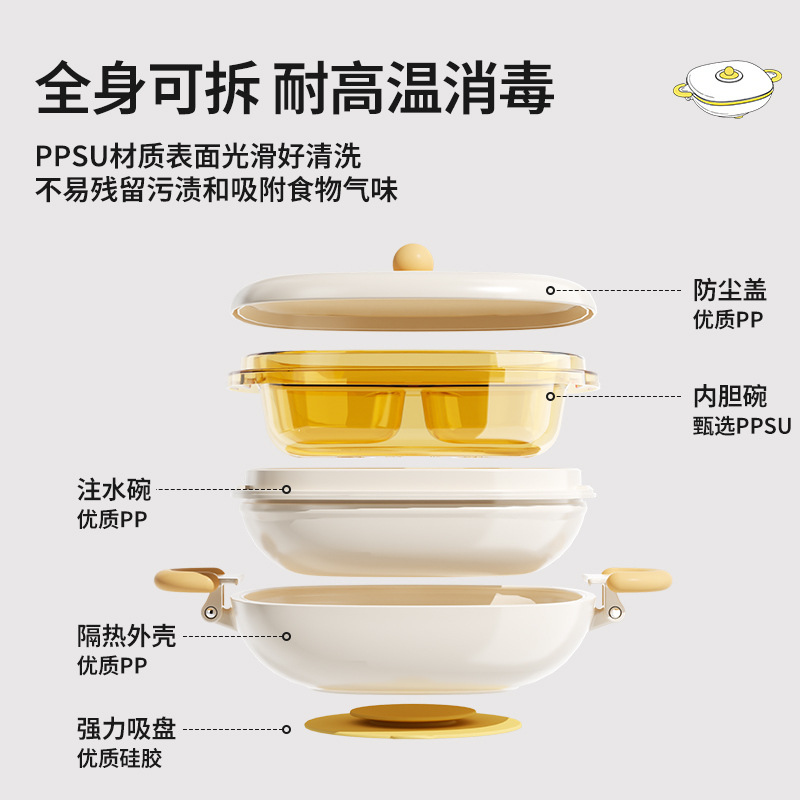 全身可拆 耐高温消毒

PPSU材质表面光滑好清洗
不易残留污渍和吸附食物气味

防尘盖
优质PP

内胆碗
甄选PPSU

注水碗
优质PP

隔热外壳
优质PP

强力吸盘
优质硅胶