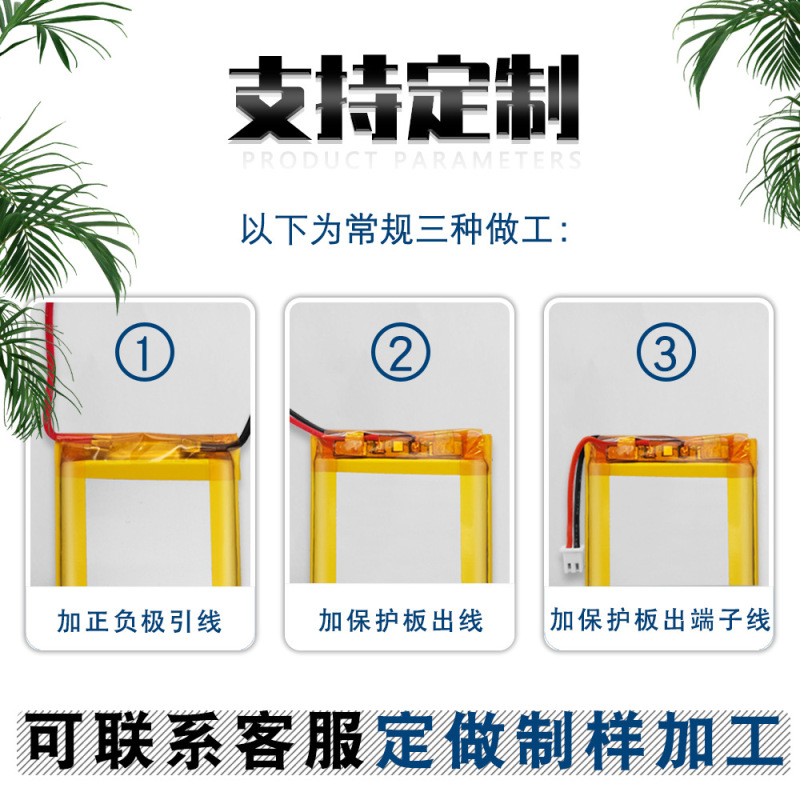 支持定制
PRODUCT PARAMETERS

以下为常规三种做工：

①
加正负极引线

②
加保护板出线

③
加保护板出端子线

可联系客服定做制样加工