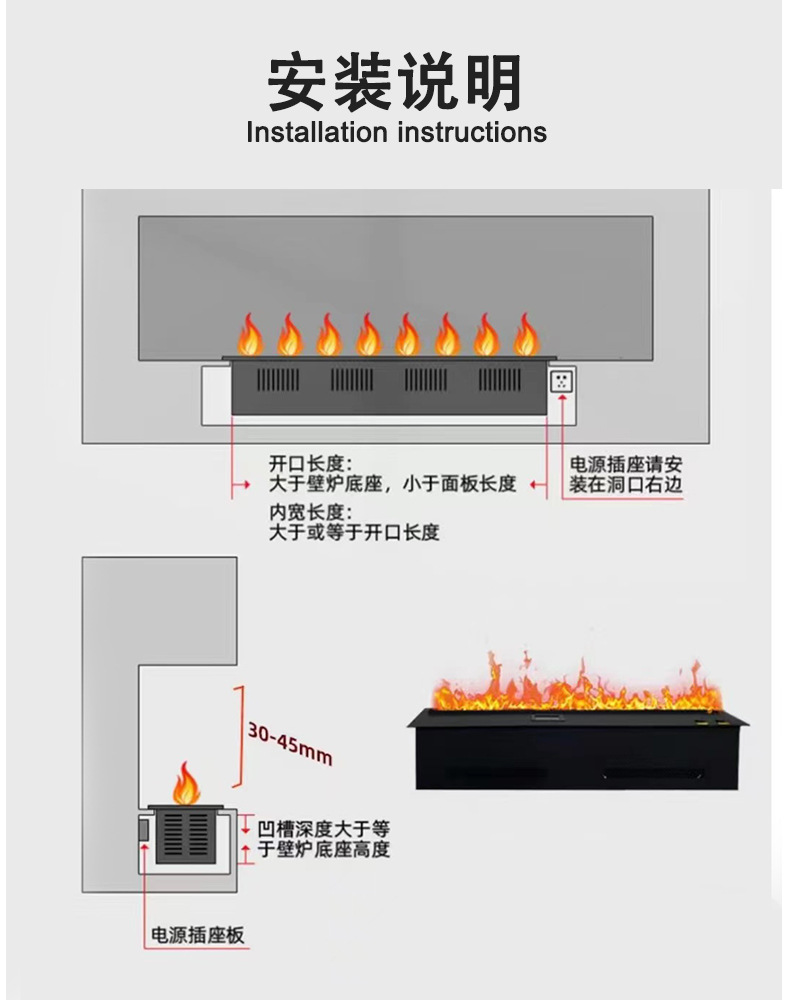 安装说明
Installation instructions

开口长度：
大于壁炉底座，小于面板长度

内宽长度：
大于或等于开口长度

电源插座请安装在洞口右边

30-45mm

凹槽深度大于等于壁炉底座高度

电源插座板