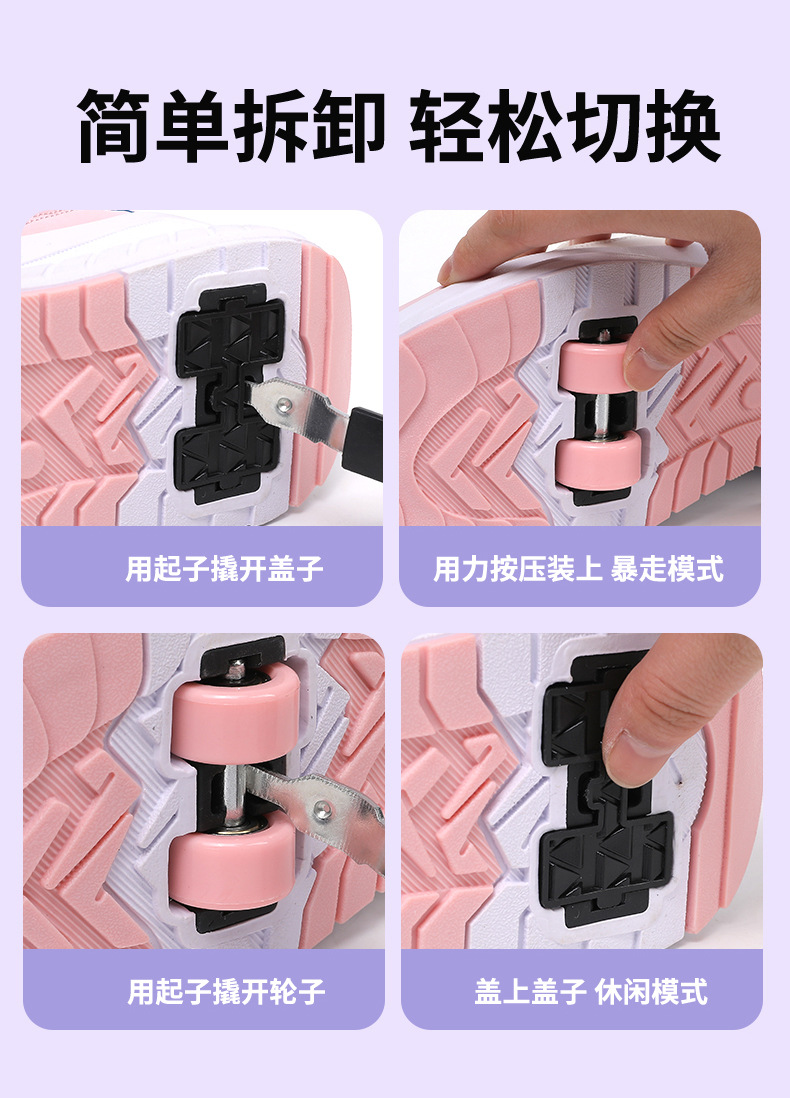 简单拆卸 轻松切换

用起子撬开盖子

用力按压装上 暴走模式

用起子撬开轮子

盖上盖子 休闲模式