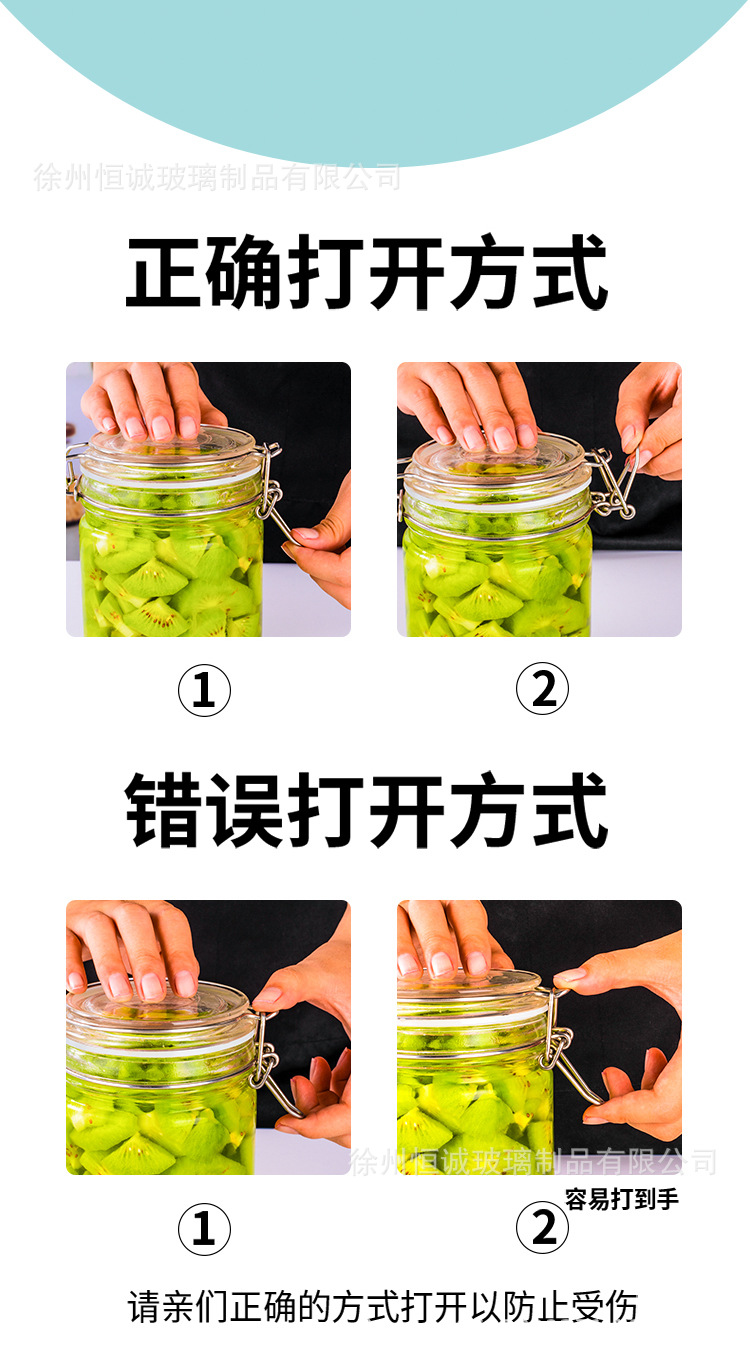 徐州恒诚玻璃制品有限公司

正确打开方式

①

②

错误打开方式

徐州恒诚玻璃制品有限公司

容易打到手

①

②

请亲们正确的方式打开以防止受伤