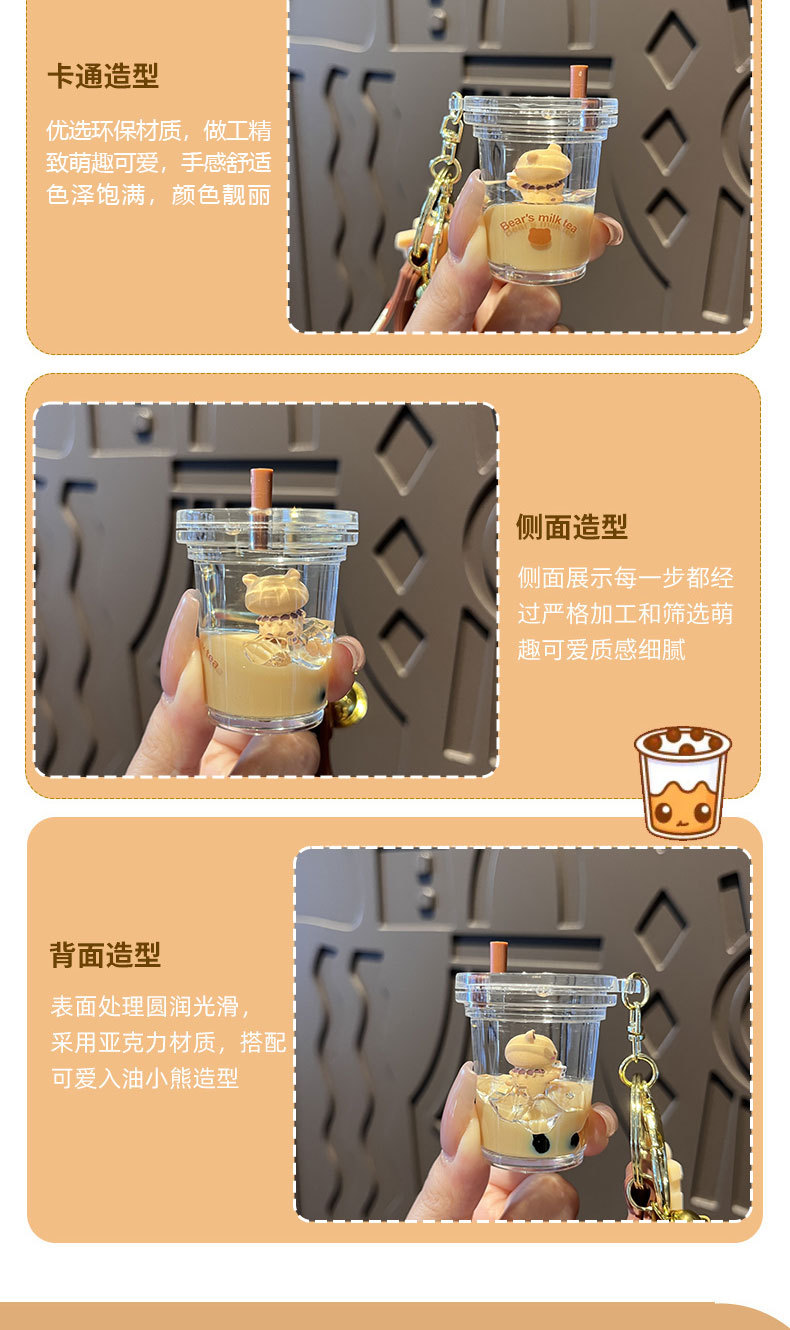 卡通造型

优选环保材质，做工精致萌趣可爱，手感舒适色泽饱满，颜色靓丽

Bear's milk tea

侧面造型

侧面展示每一步都经过严格加工和筛选萌趣可爱质感细腻

背面造型

表面处理圆润光滑，采用亚克力材质，搭配可爱入油小熊造型