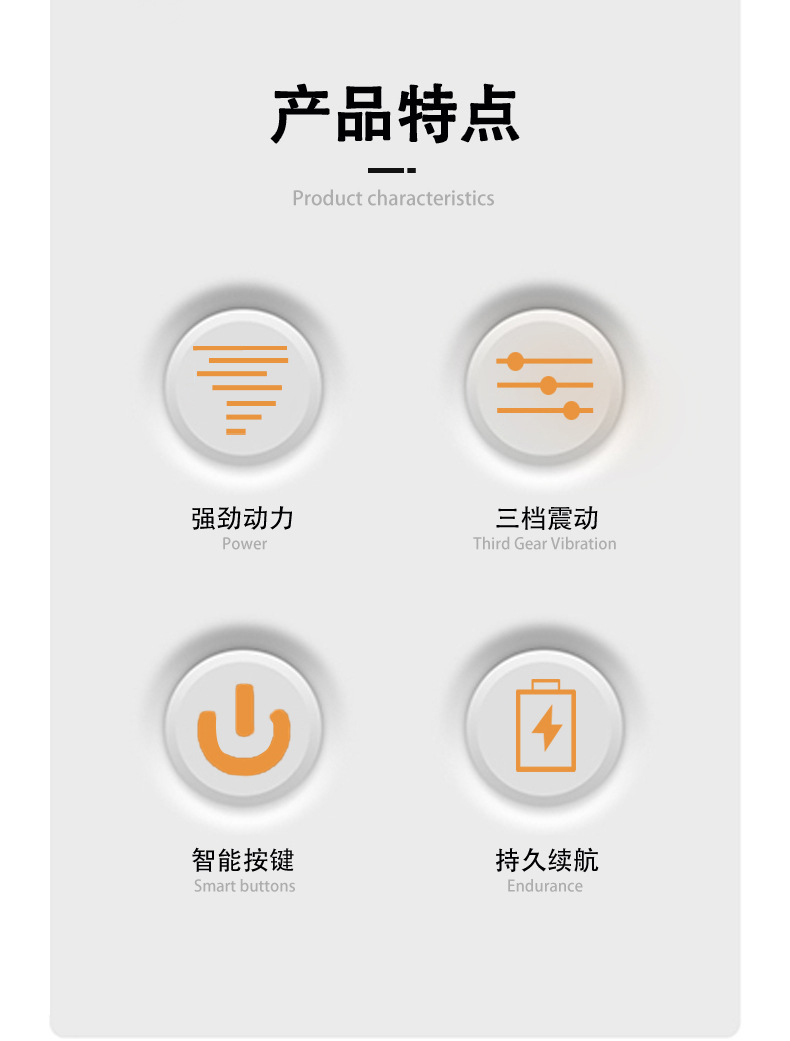 产品特点

Product characteristics

强劲动力
Power

三档震动
Third Gear Vibration

智能按键
Smart buttons

持久续航
Endurance