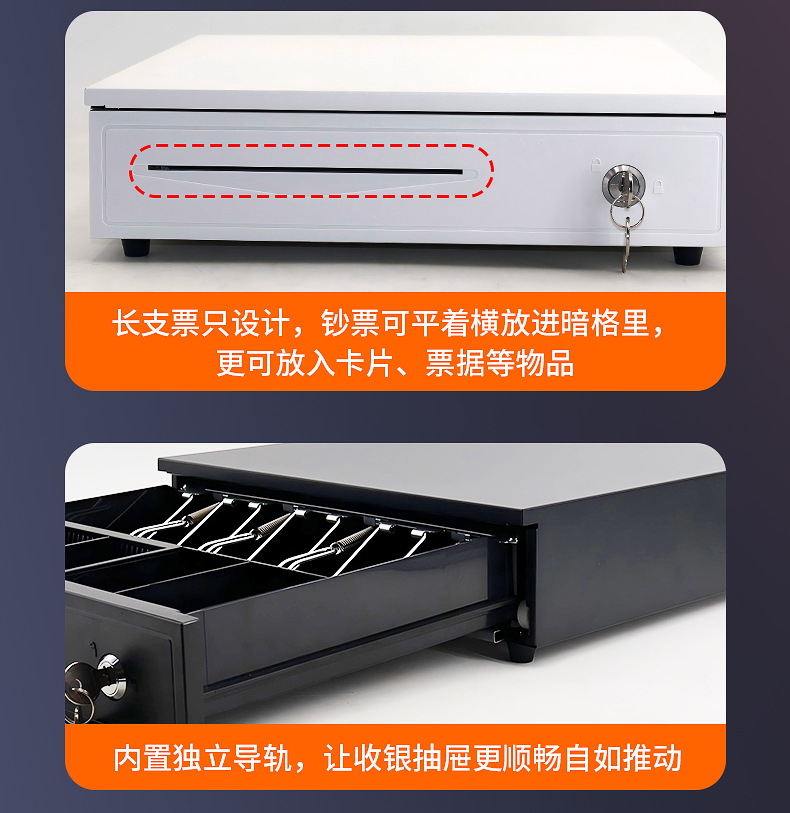 长支票只设计，钞票可平着横放进暗格里，更可放入卡片、票据等物品

内置独立导轨，让收银抽屉更顺畅自如推动