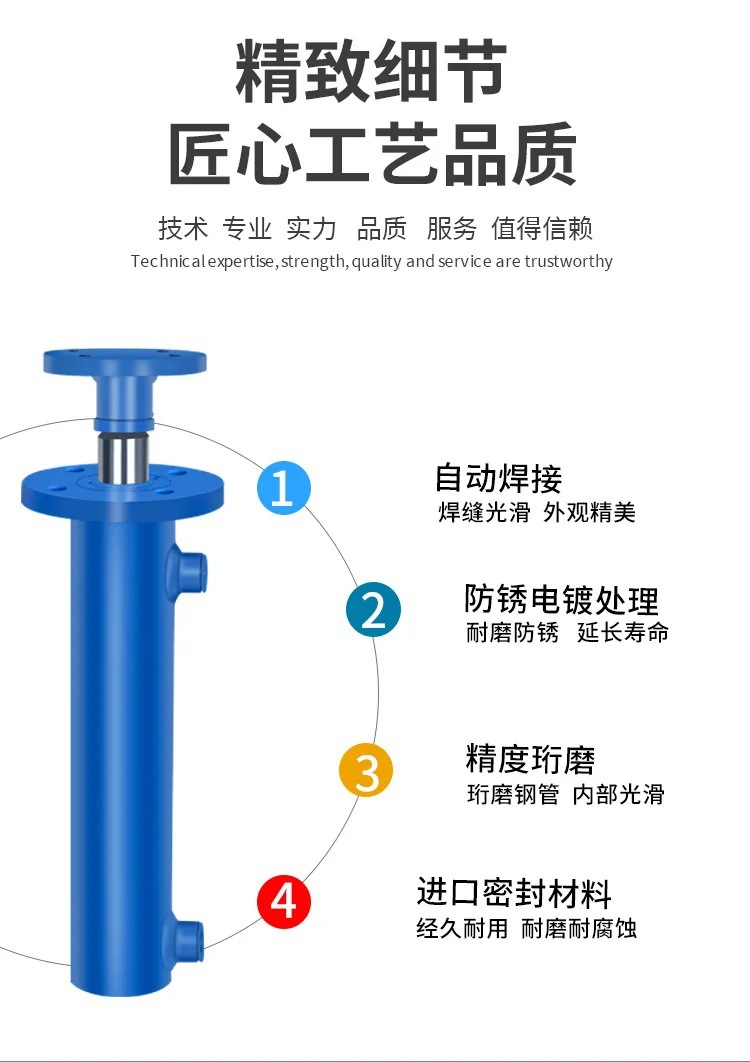 精致细节
匠心工艺品质

技术 专业 实力 品质 服务 值得信赖
Technical expertise, strength, quality and service are trustworthy

1
自动焊接
焊缝光滑 外观精美

2
防锈电镀处理
耐磨防锈 延长寿命

3
精度珩磨
珩磨钢管 内部光滑

4
进口密封材料
经久耐用 耐磨耐腐蚀