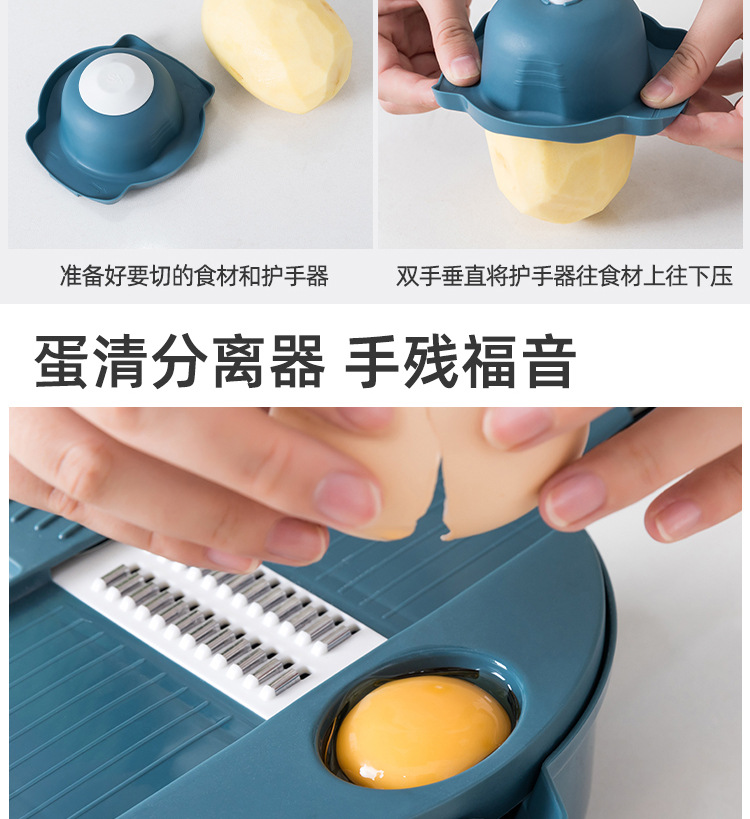 准备好要切的食材和护手器

双手垂直将护手器往食材上往下压

蛋清分离器 手残福音